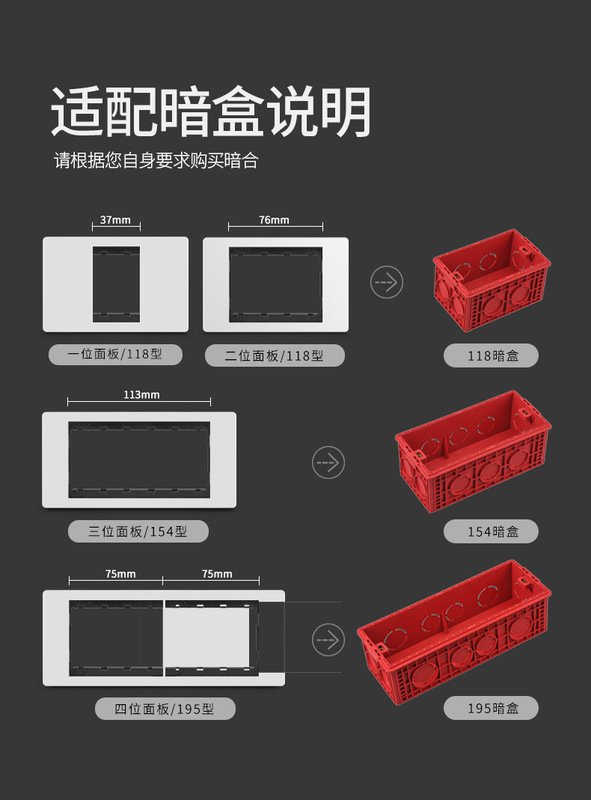 适配暗盒说明

请根据您自身要求购买暗合

37mm

76mm

一位面板/118型

二位面板/118型

118暗盒

113mm

三位面板/154型

154暗盒

75mm

75mm

四位面板/195型

195暗盒