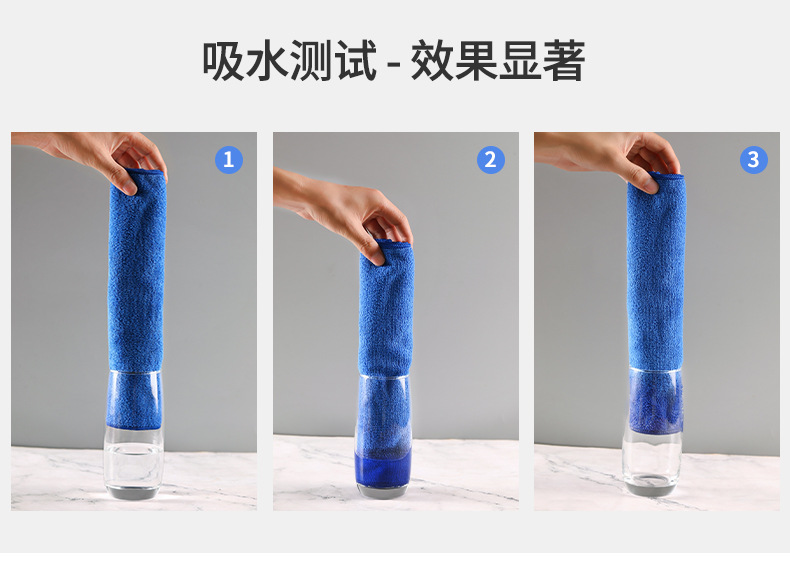 吸水测试 - 效果显著

1

2

3