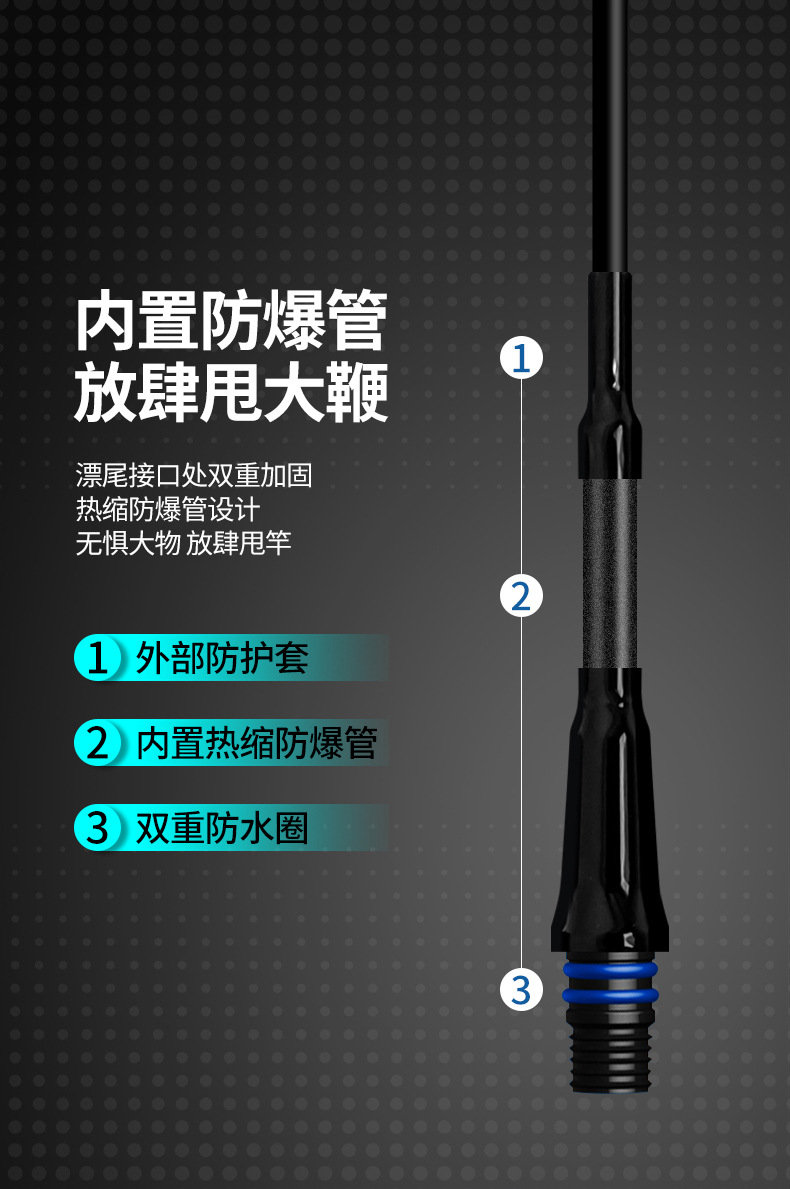 内置防爆管
放肆甩大鞭

漂尾接口处双重加固
热缩防爆管设计
无惧大物 放肆甩竿

1 外部防护套

2 内置热缩防爆管

3 双重防水圈

1

2

3