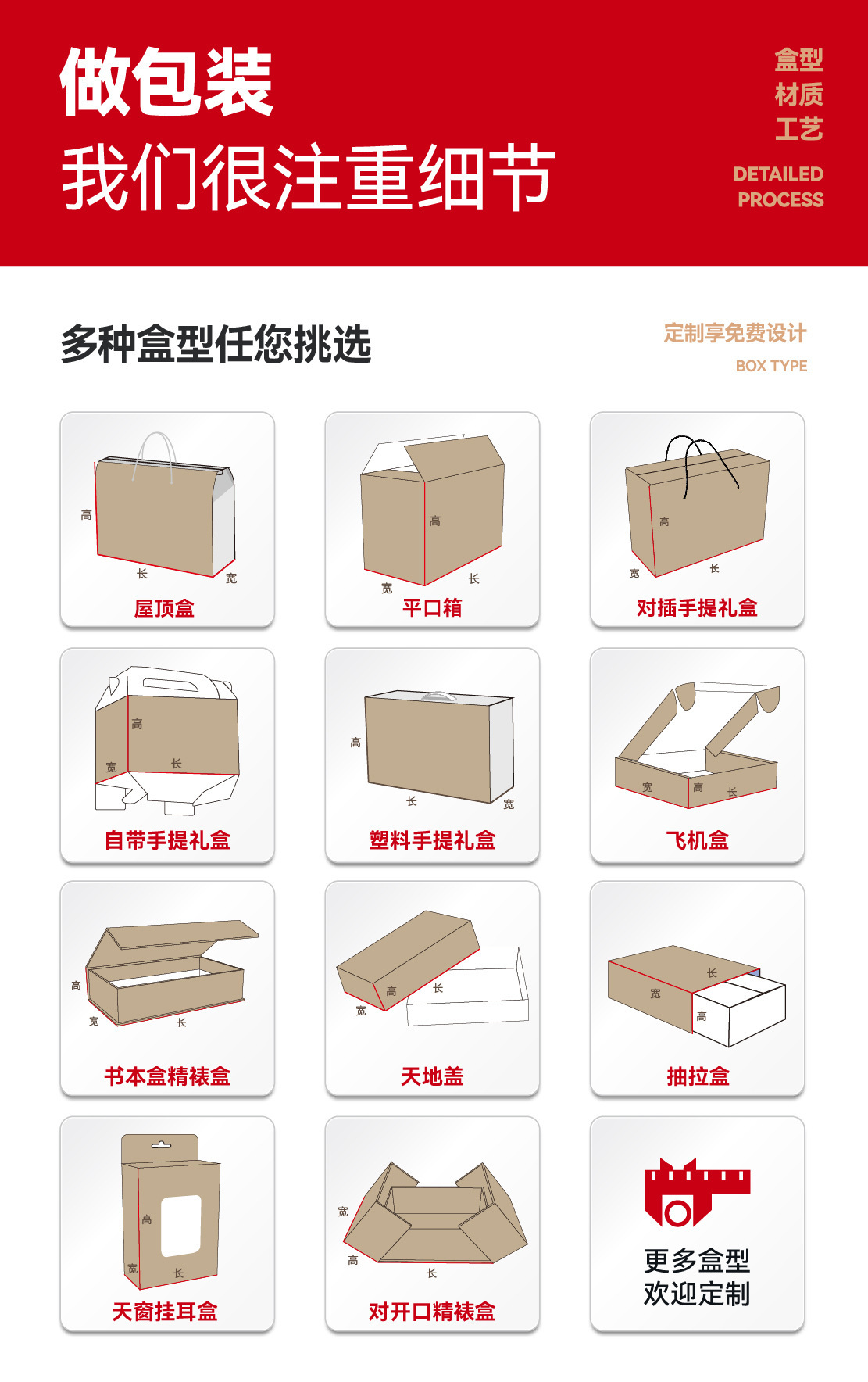 做包装
我们很注重细节

盒型
材质
工艺
DETAILED
PROCESS

多种盒型任您挑选

定制享免费设计
BOX TYPE

高
长
宽
屋顶盒

高
宽
长
平口箱

高
宽
长
对插手提礼盒

高
宽
长
自带手提礼盒

高
长
宽
塑料手提礼盒

宽
高
长
飞机盒

高
宽
长
书本盒精裱盒

高
长
宽
天地盖

长
宽
高
抽拉盒

高
宽
长
天窗挂耳盒

宽
高
长
对开口精裱盒

更多盒型
欢迎定制