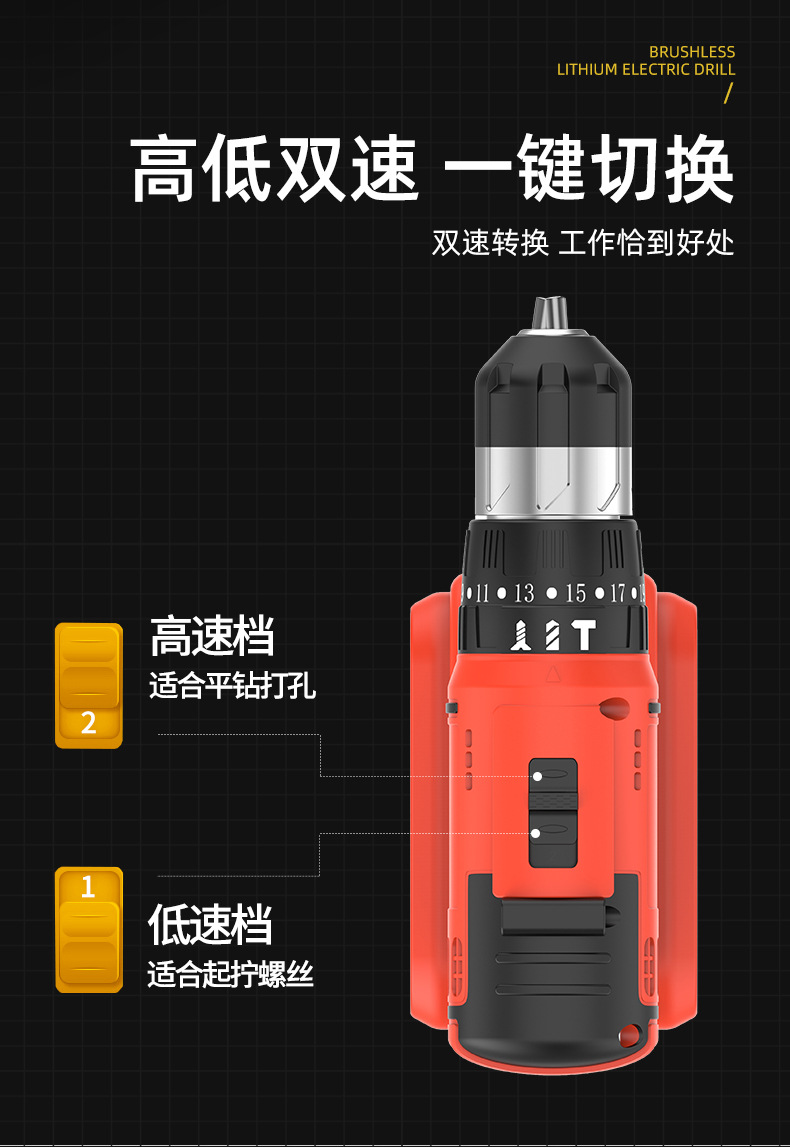 BRUSHLESS
LITHIUM ELECTRIC DRILL
/

高低双速 一键切换

双速转换 工作恰到好处

11 13 15 17

2

高速档
适合平钻打孔

1

低速档
适合起拧螺丝