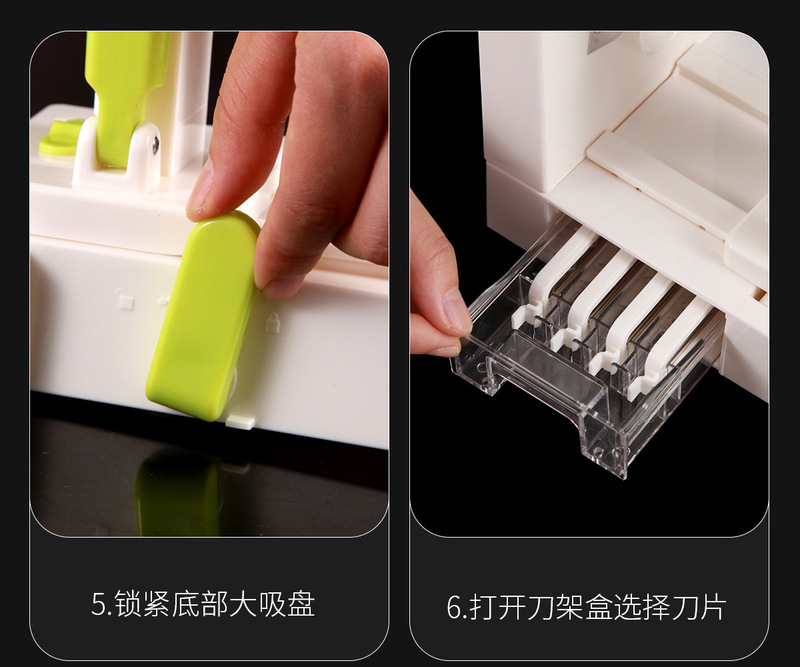 5.锁紧底部大吸盘

6.打开刀架盒选择刀片