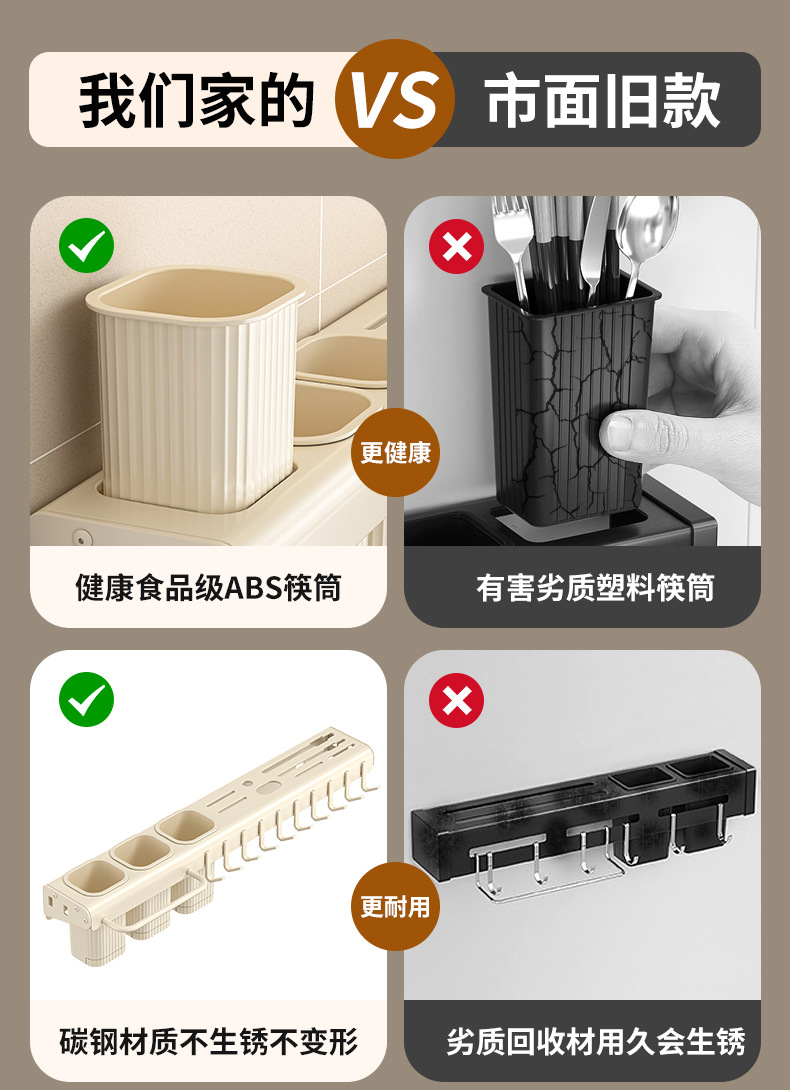 我们家的 VS 市面旧款

更健康

健康食品级ABS筷筒

有害劣质塑料筷筒

更耐用

碳钢材质不生锈不变形

劣质回收材用久会生锈