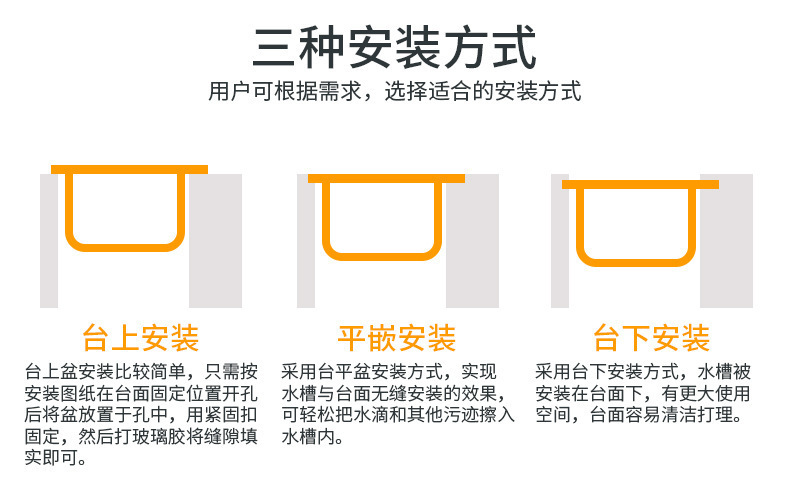 三种安装方式

用户可根据需求，选择适合的安装方式

台上安装

台上盆安装比较简单，只需按安装图纸在台面固定位置开孔后将盆放置于孔中，用紧固扣固定，然后打玻璃胶将缝隙填实即可。

平嵌安装

采用台平盆安装方式，实现水槽与台面无缝安装的效果，可轻松把水滴和其他污迹擦入水槽内。

台下安装

采用台下安装方式，水槽被安装在台面下，有更大使用空间，台面容易清洁打理。