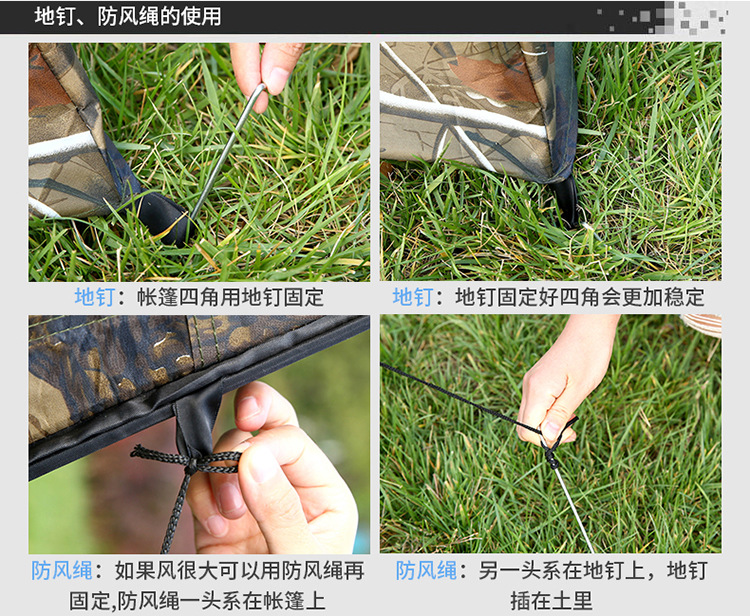 地钉、防风绳的使用

地钉：帐篷四角用地钉固定

地钉：地钉固定好四角会更加稳定

防风绳：如果风很大可以用防风绳再固定,防风绳一头系在帐篷上

防风绳：另一头系在地钉上，地钉插在土里