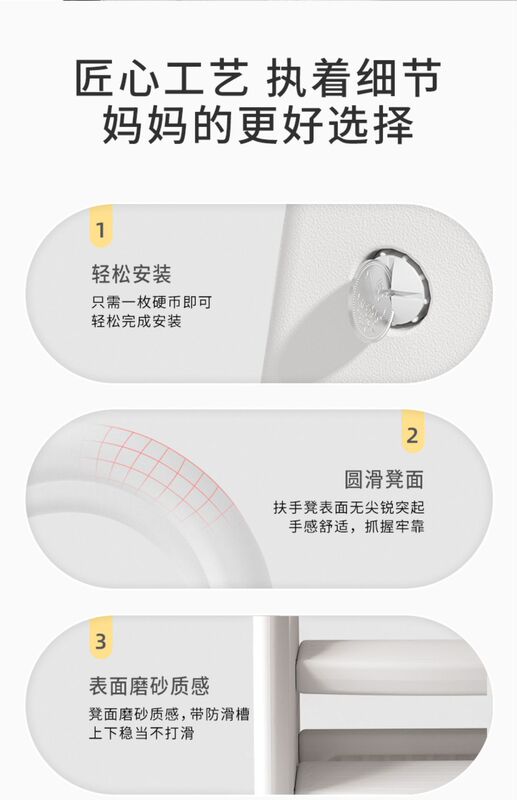 匠心工艺 执着细节
妈妈的更好选择

1
轻松安装
只需一枚硬币即可
轻松完成安装

2
圆滑凳面
扶手凳表面无尖锐突起
手感舒适，抓握牢靠

3
表面磨砂质感
凳面磨砂质感，带防滑槽
上下稳当不打滑