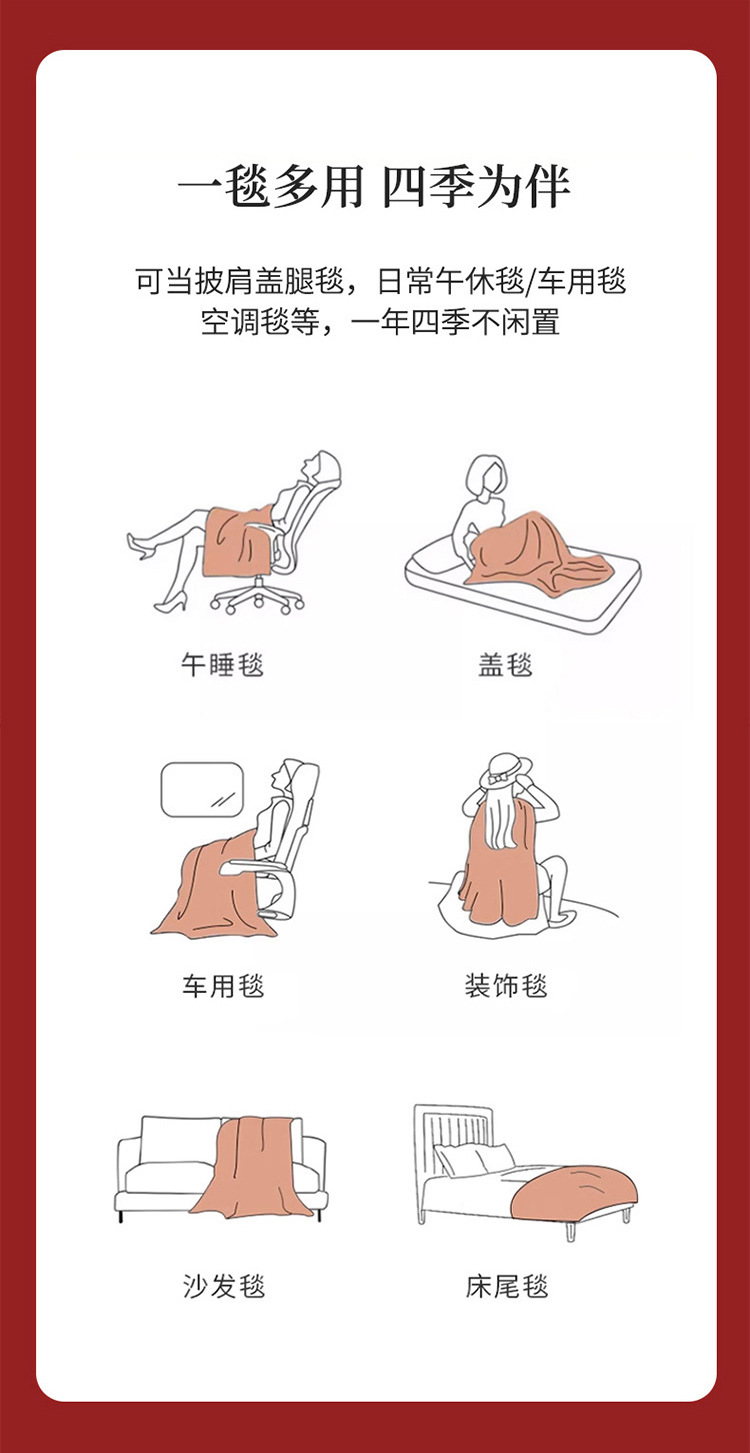 一毯多用 四季为伴

可当披肩盖腿毯，日常午休毯/车用毯
空调毯等，一年四季不闲置

午睡毯

盖毯

车用毯

装饰毯

沙发毯

床尾毯