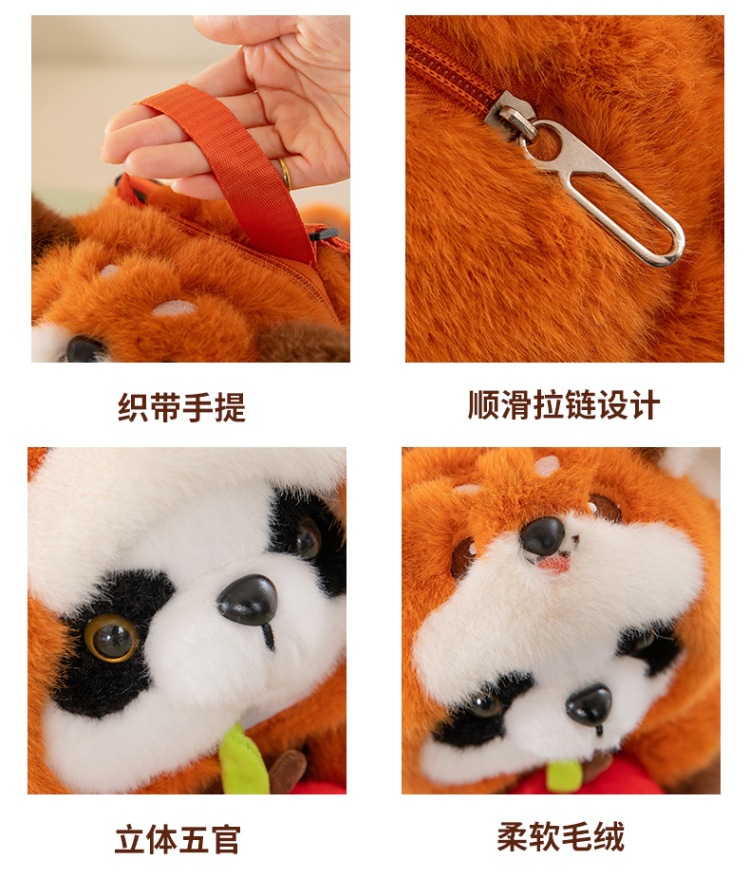 织带手提

顺滑拉链设计

立体五官

柔软毛绒