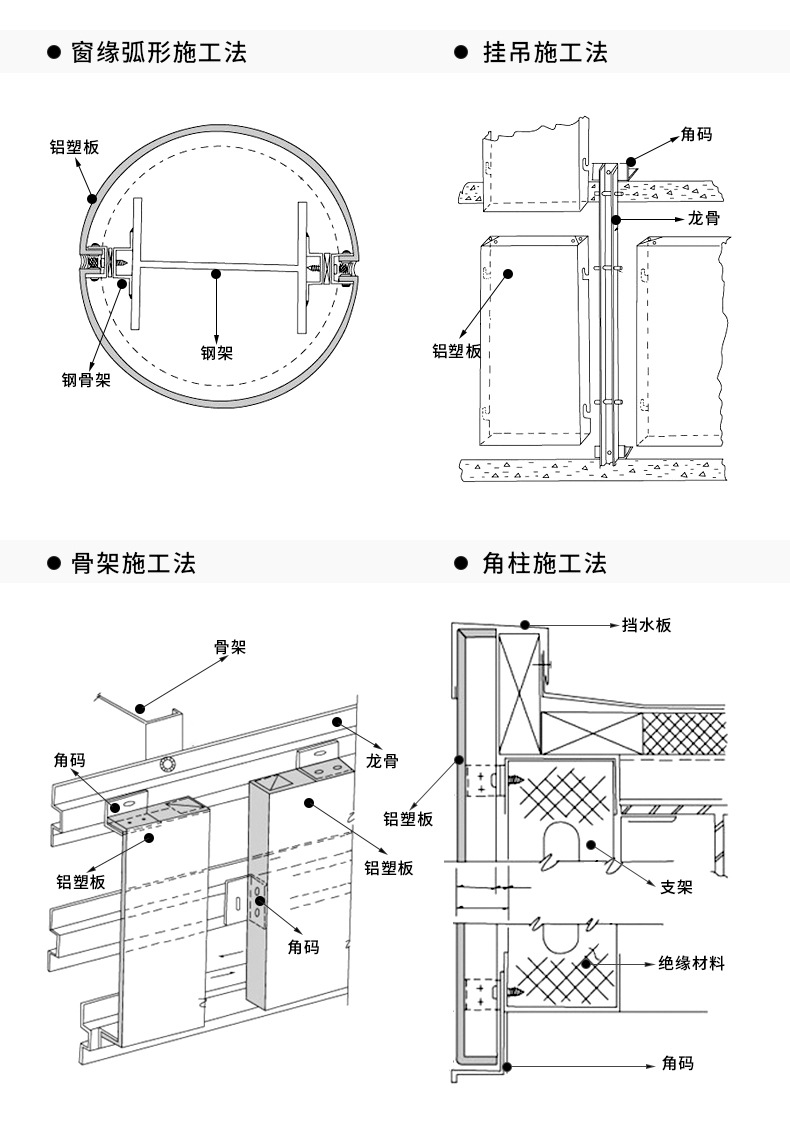 ● 窗缘弧形施工法

铝塑板
钢架
钢骨架

● 挂吊施工法

角码
龙骨
铝塑板

● 骨架施工法

骨架
角码
龙骨
铝塑板
铝塑板
角码

● 角柱施工法

挡水板
铝塑板
支架
绝缘材料
角码