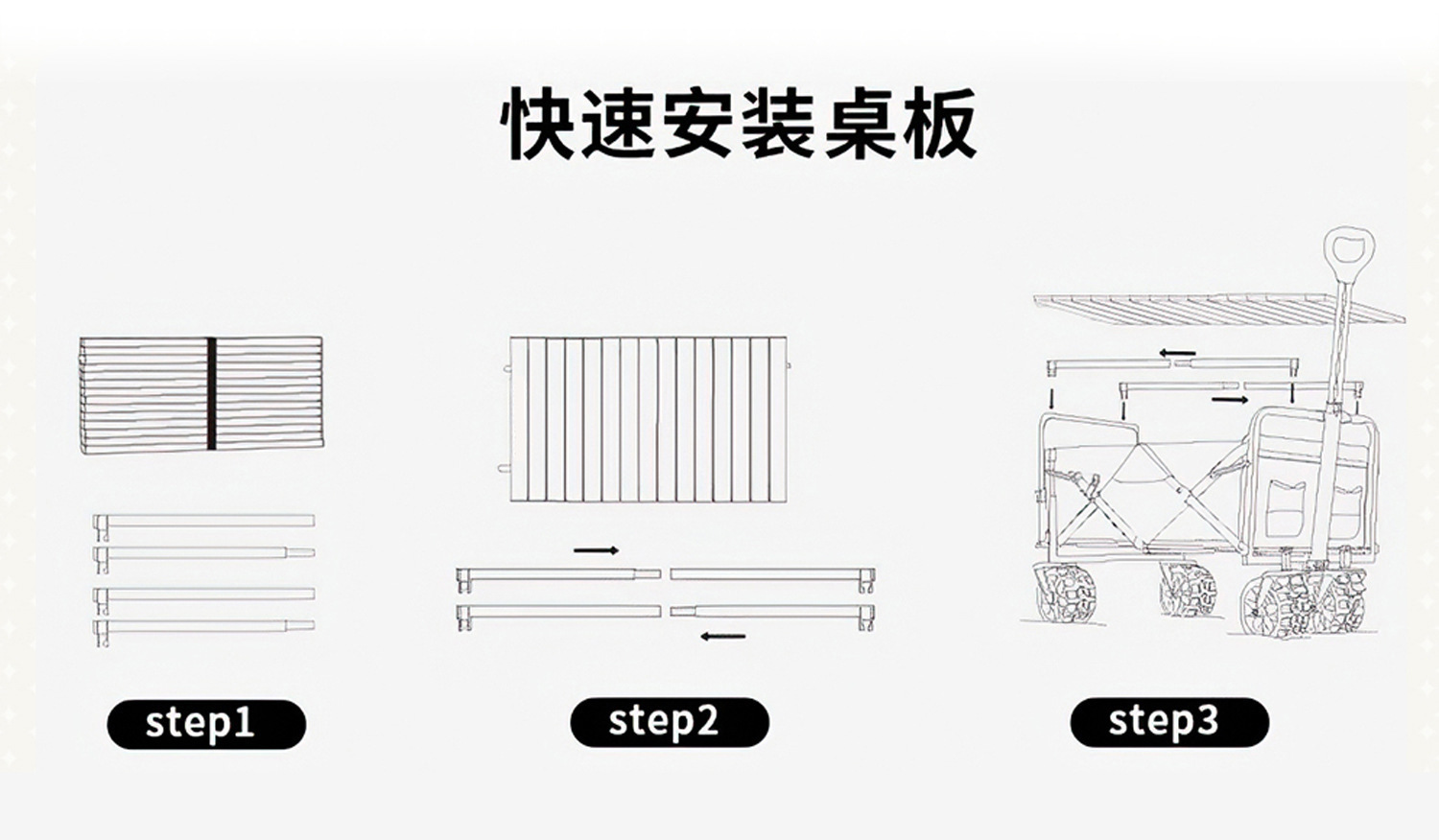 快速安装桌板

step1

step2

step3