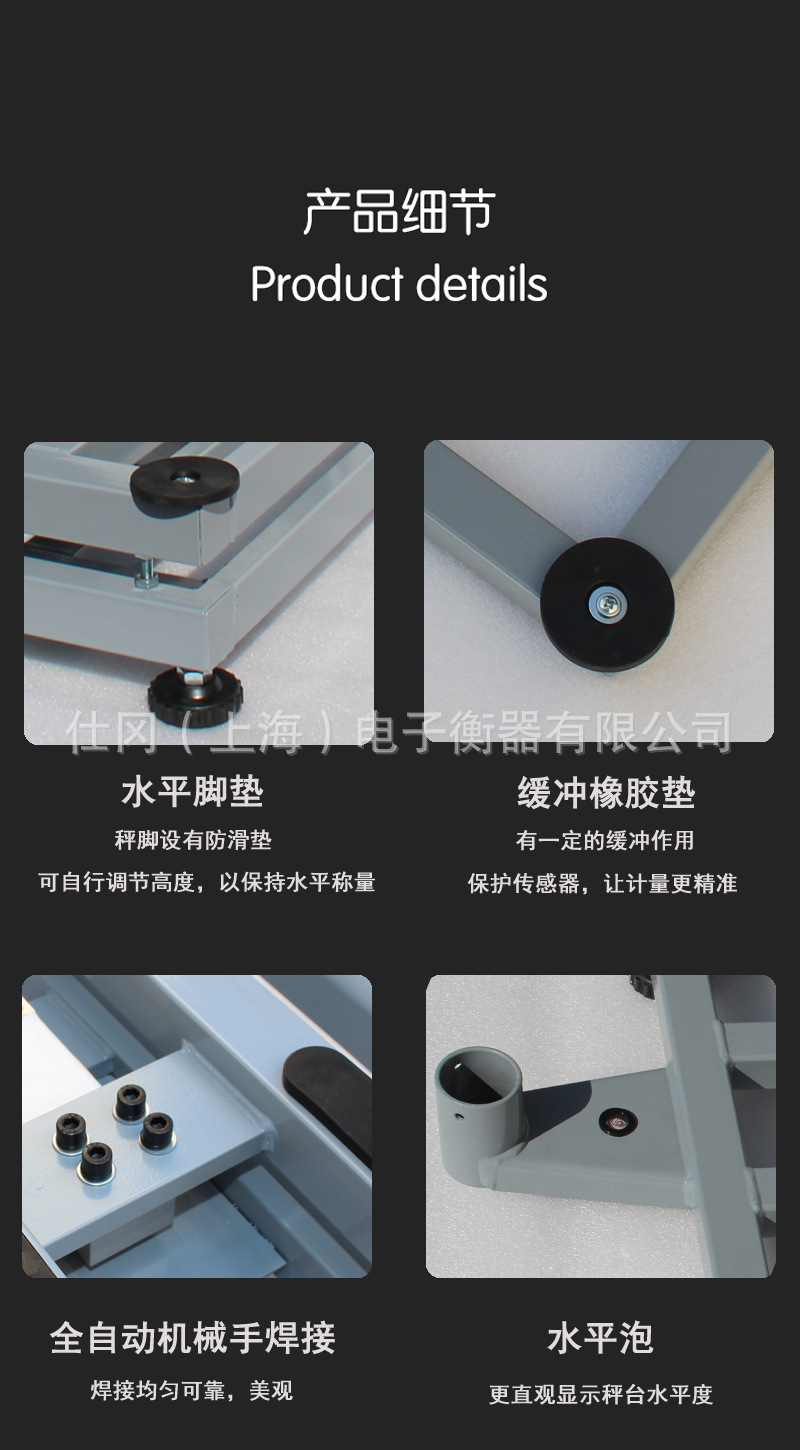 产品细节
Product details

仕冈（上海）电子衡器有限公司

水平脚垫
秤脚设有防滑垫
可自行调节高度，以保持水平称量

缓冲橡胶垫
有一定的缓冲作用
保护传感器，让计量更精准

全自动机械手焊接
焊接均匀可靠，美观

水平泡
更直观显示秤台水平度