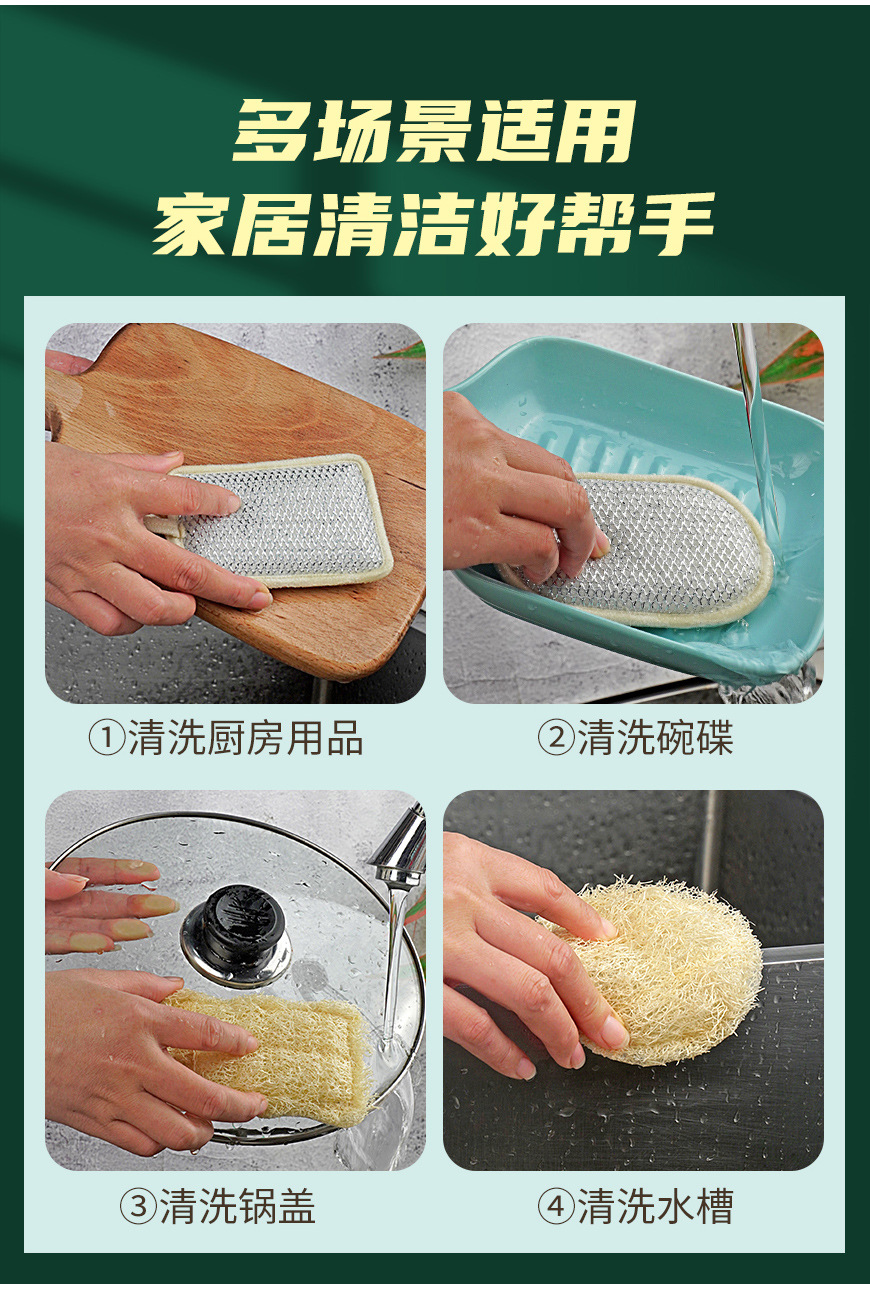 多场景适用
家居清洁好帮手

①清洗厨房用品

②清洗碗碟

③清洗锅盖

④清洗水槽