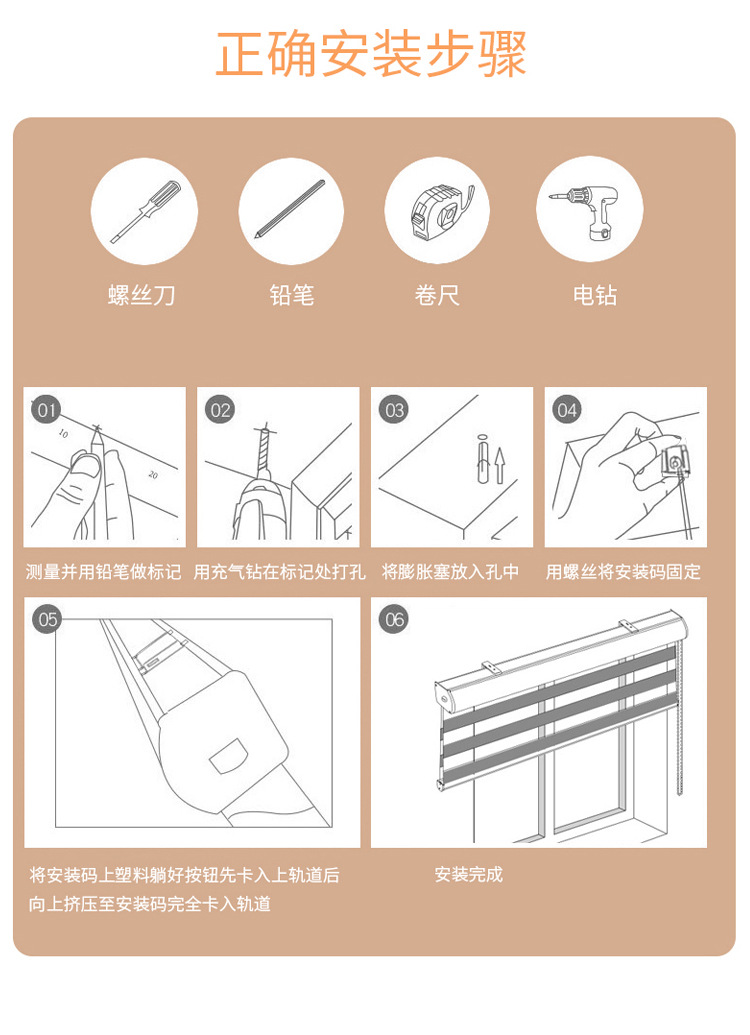 正确安装步骤

螺丝刀

铅笔

卷尺

电钻

01
10
20
测量并用铅笔做标记

02
用充气钻在标记处打孔

03
将膨胀塞放入孔中

04
用螺丝将安装码固定

05
将安装码上塑料躺好按钮先卡入上轨道后向上挤压至安装码完全卡入轨道

06
安装完成