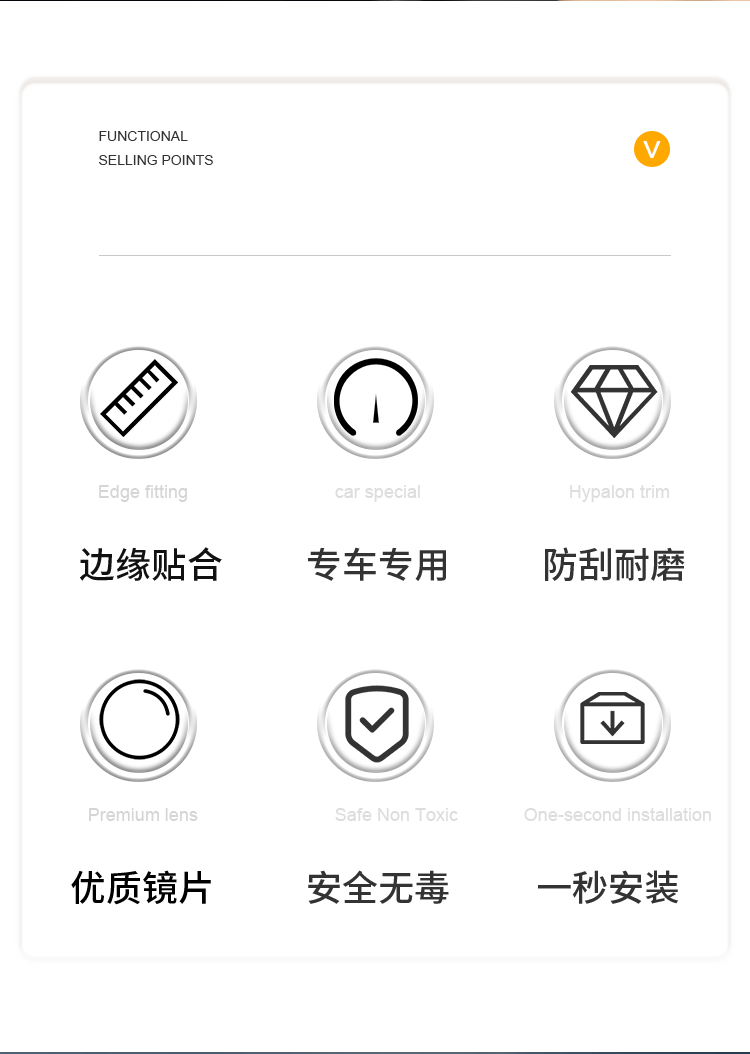 FUNCTIONAL
SELLING POINTS

V

Edge fitting

边缘贴合

car special

专车专用

Hypalon trim

防刮耐磨

Premium lens

优质镜片

Safe Non Toxic

安全无毒

One-second installation

一秒安装