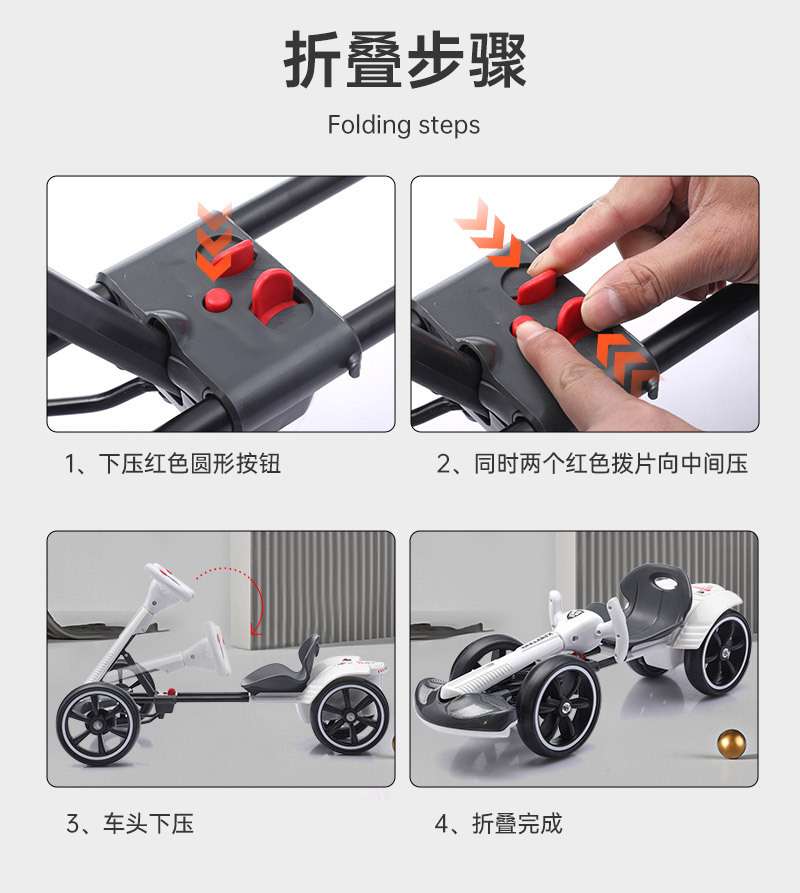 折叠步骤

Folding steps

1、下压红色圆形按钮

2、同时两个红色拨片向中间压

3、车头下压

4、折叠完成