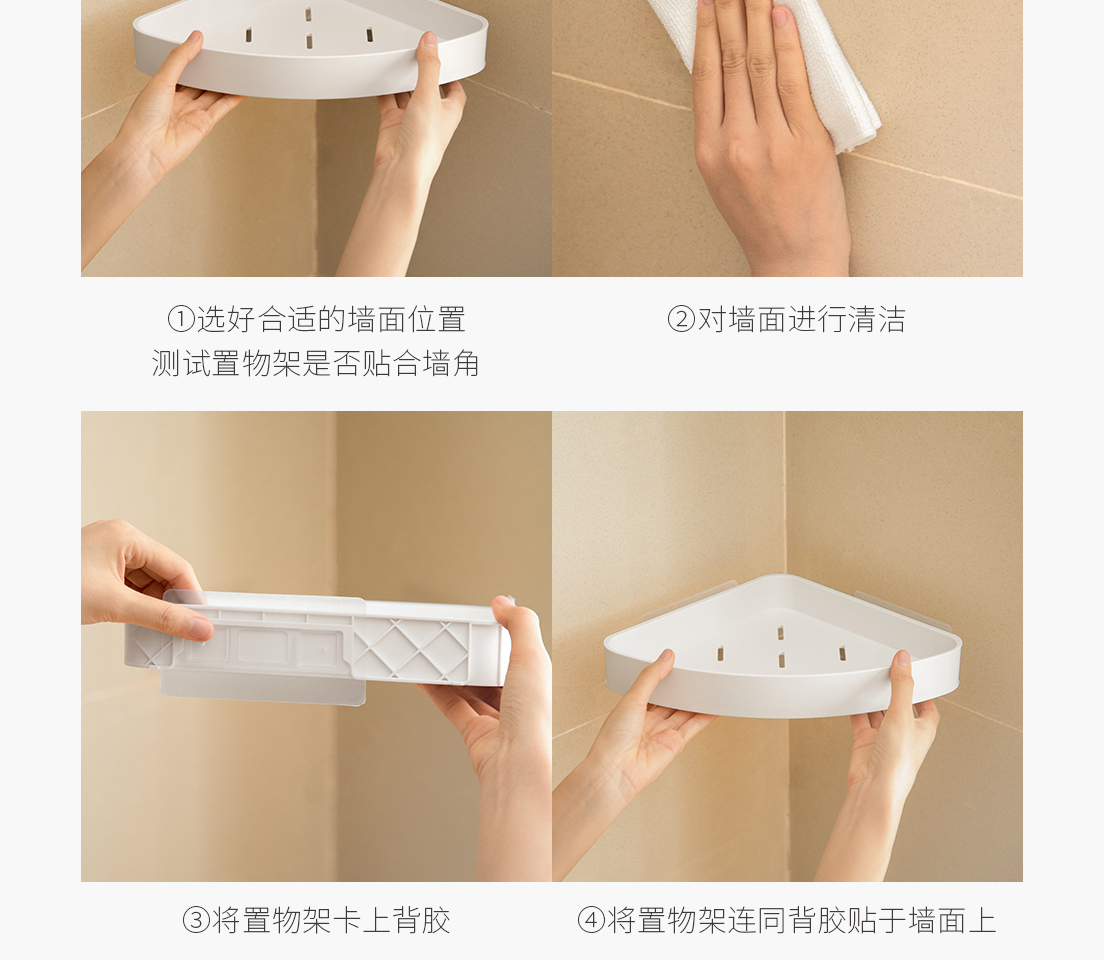 ①选好合适的墙面位置
测试置物架是否贴合墙角

②对墙面进行清洁

③将置物架卡上背胶

④将置物架连同背胶贴于墙面上