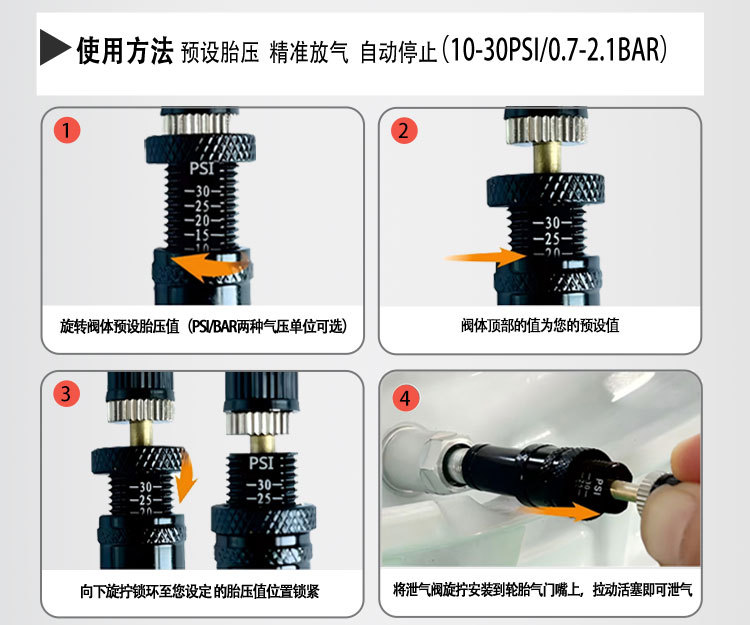 使用方法 预设胎压 精准放气 自动停止（10-30PSI/0.7-2.1BAR）

1

PSI
30
25
20
15
10

旋转阀体预设胎压值（PSI/BAR两种气压单位可选）

2

30
25
20

阀体顶部的值为您的预设值

3

30
25
20

PSI
30
25

向下旋拧锁环至您设定的胎压值位置锁紧

4

PSI
10

将泄气阀旋拧安装到轮胎气门嘴上，拉动活塞即可泄气