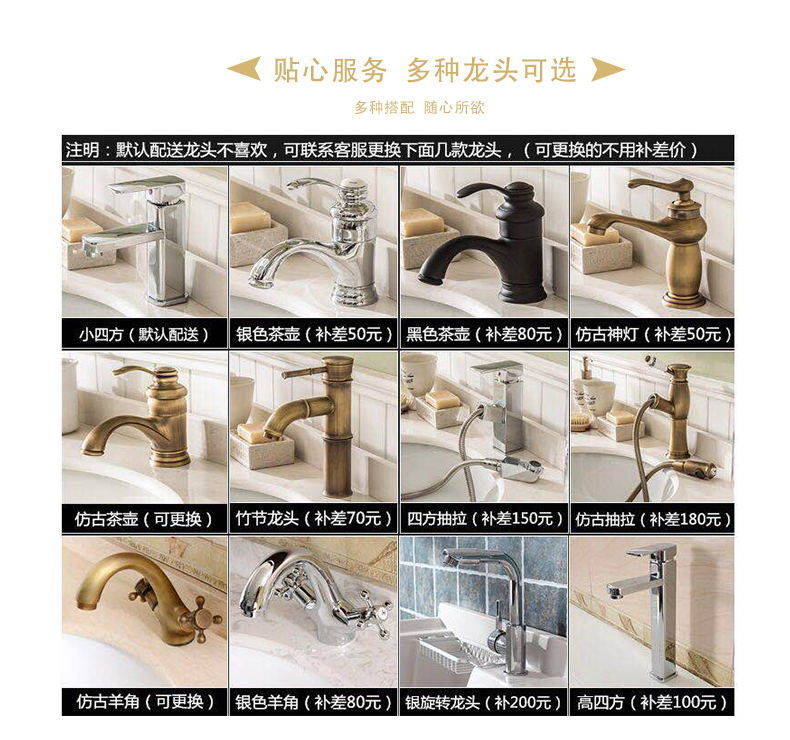 贴心服务 多种龙头可选

多种搭配 随心所欲

注明：默认配送龙头不喜欢，可联系客服更换下面几款龙头，（可更换的不用补差价）

小四方（默认配送）

银色茶壶（补差50元）

黑色茶壶（补差80元）

仿古神灯（补差50元）

仿古茶壶（可更换）

竹节龙头（补差70元）

四方抽拉（补差150元）

仿古抽拉（补差180元）

仿古羊角（可更换）

银色羊角（补差80元）

银旋转龙头（补200元）

高四方（补差100元）