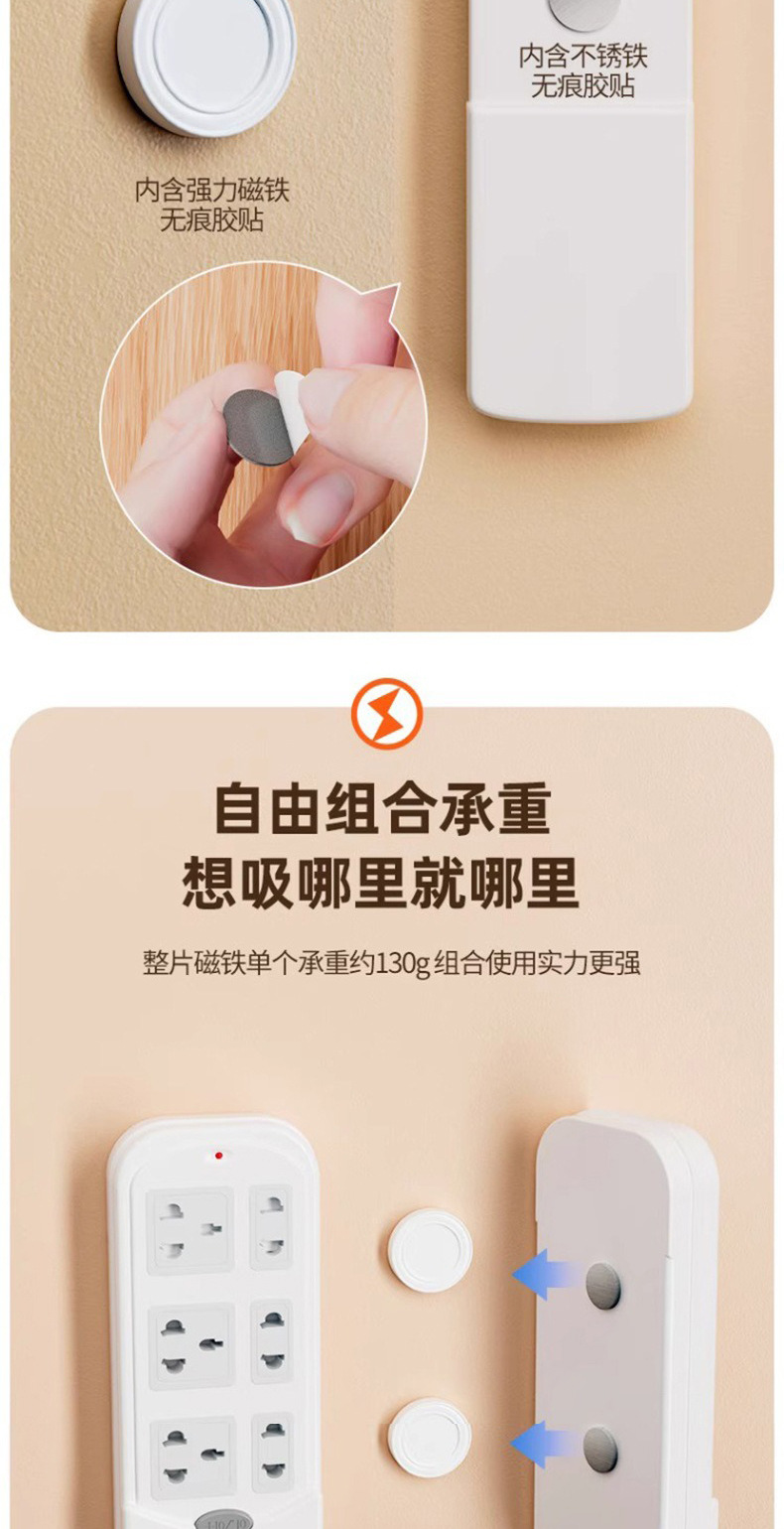 内含不锈铁
无痕胶贴

内含强力磁铁
无痕胶贴

自由组合承重
想吸哪里就哪里

整片磁铁单个承重约130g 组合使用实力更强