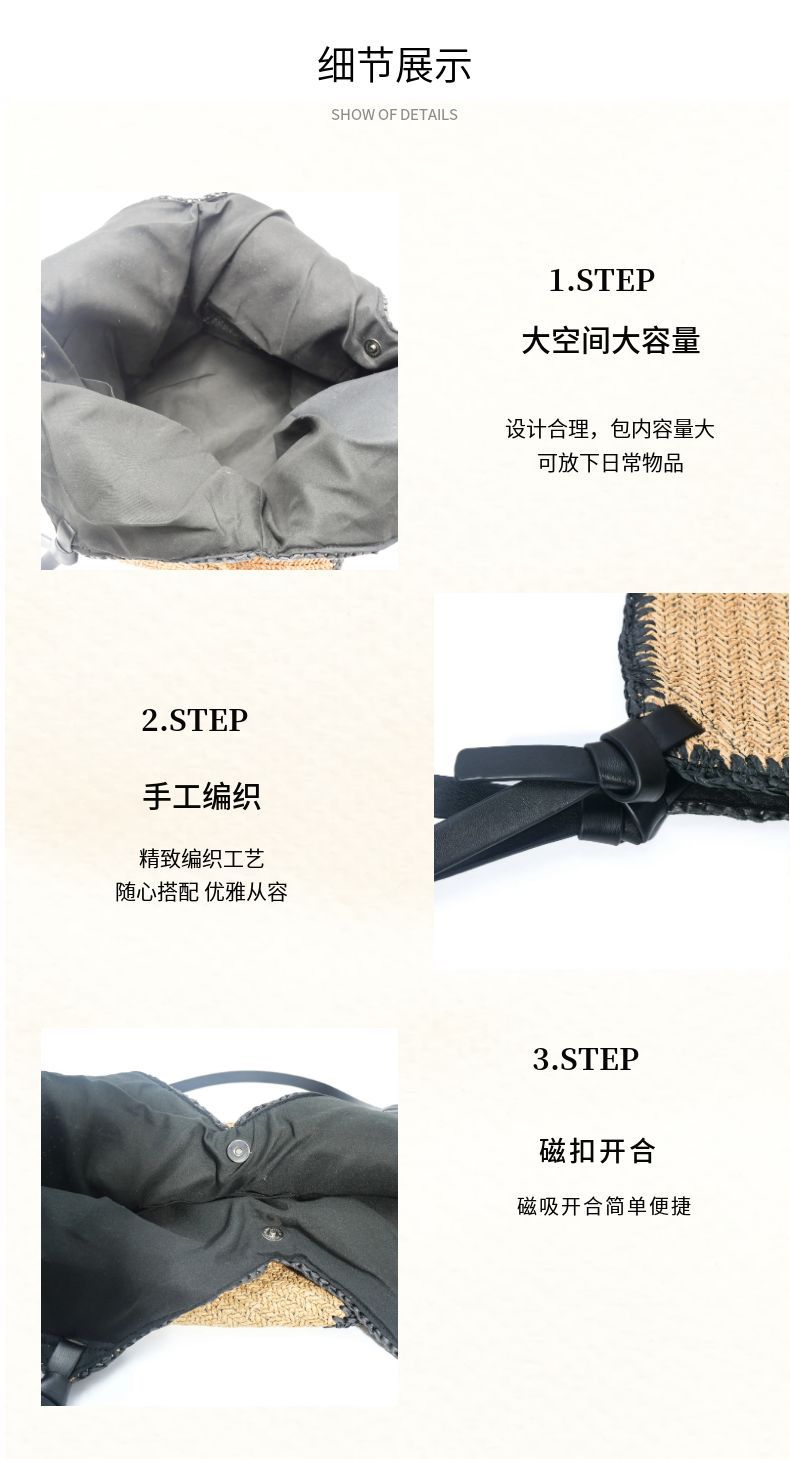 细节展示

SHOW OF DETAILS

1.STEP

大空间大容量

设计合理，包内容量大
可放下日常物品

2.STEP

手工编织

精致编织工艺
随心搭配 优雅从容

3.STEP

磁扣开合

磁吸开合简单便捷