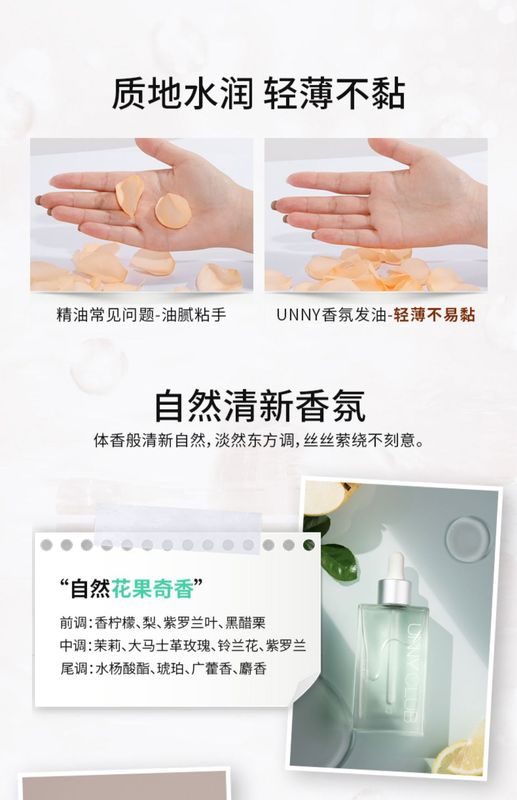 质地水润 轻薄不黏

精油常见问题-油腻粘手

UNNY香氛发油-轻薄不易黏

自然清新香氛

体香般清新自然，淡然东方调，丝丝萦绕不刻意。

“自然花果奇香”

前调：香柠檬、梨、紫罗兰叶、黑醋栗
中调：茉莉、大马士革玫瑰、铃兰花、紫罗兰
尾调：水杨酸酯、琥珀、广藿香、麝香

UNNY CLUB