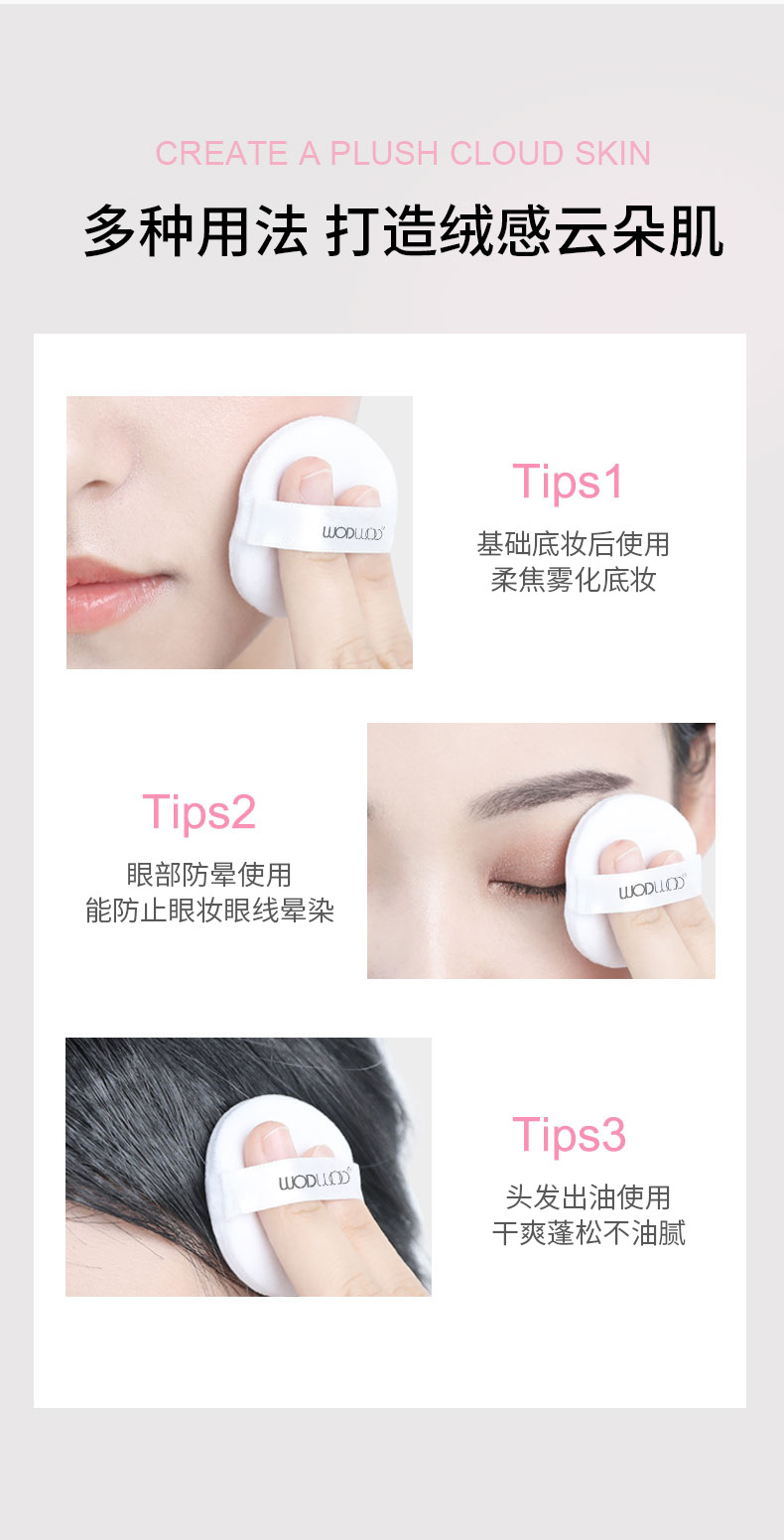 CREATE A PLUSH CLOUD SKIN

多种用法 打造绒感云朵肌

WODWOD

Tips1

基础底妆后使用
柔焦雾化底妆

Tips2

眼部防晕使用
能防止眼妆眼线晕染

WODWOD

WODWOD

Tips3

头发出油使用
干爽蓬松不油腻