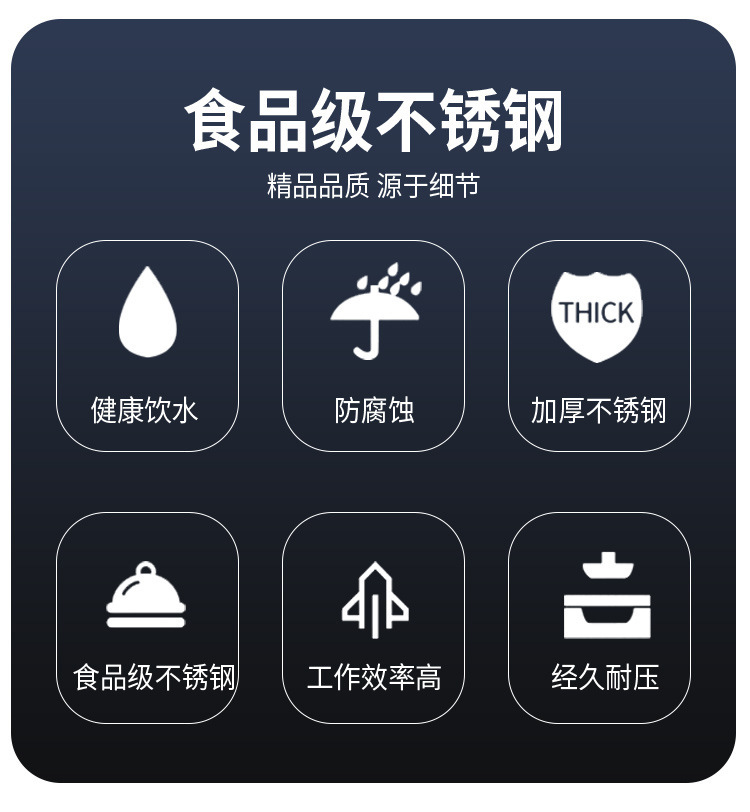 食品级不锈钢

精品品质 源于细节

健康饮水

防腐蚀

THICK

加厚不锈钢

食品级不锈钢

工作效率高

经久耐压