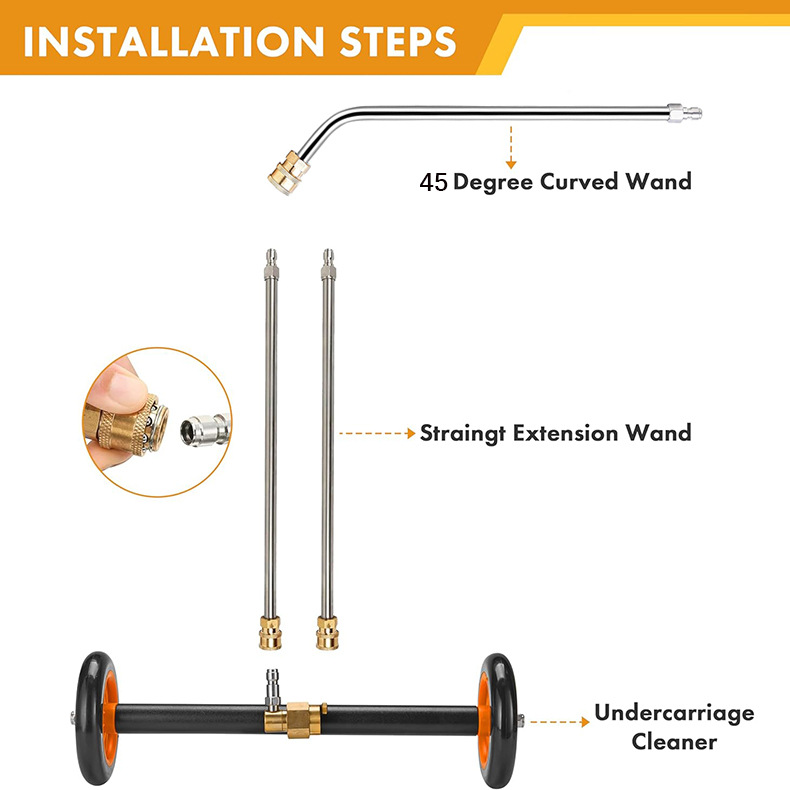 INSTALLATION STEPS

45 Degree Curved Wand

Straingt Extension Wand

Undercarriage Cleaner