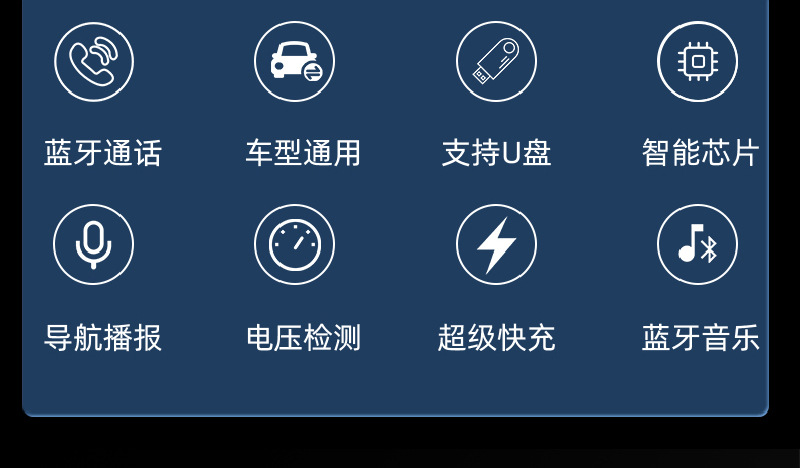 蓝牙通话 车型通用 支持U盘 智能芯片

导航播报 电压检测 超级快充 蓝牙音乐