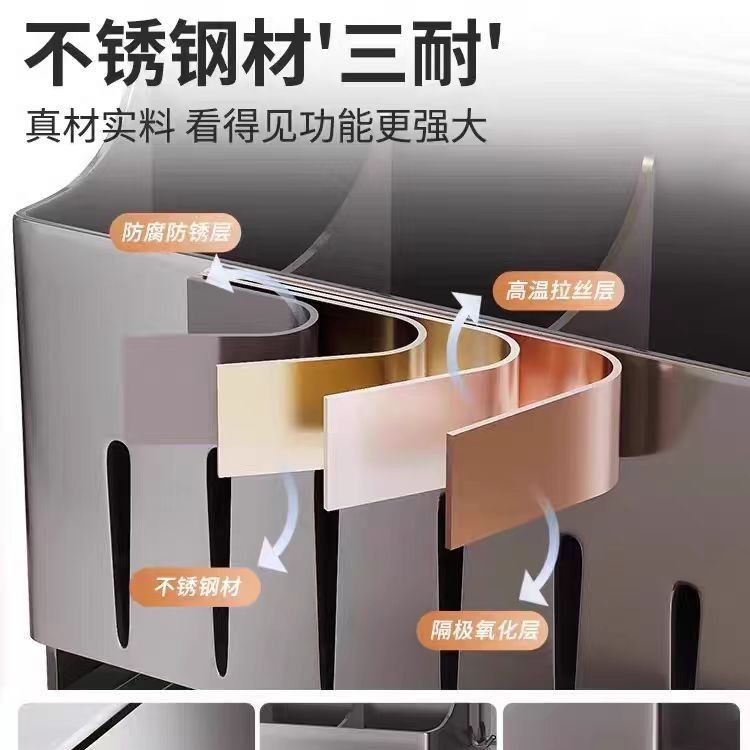 不锈钢材'三耐'

真材实料 看得见功能更强大

防腐防锈层

高温拉丝层

不锈钢材

隔极氧化层