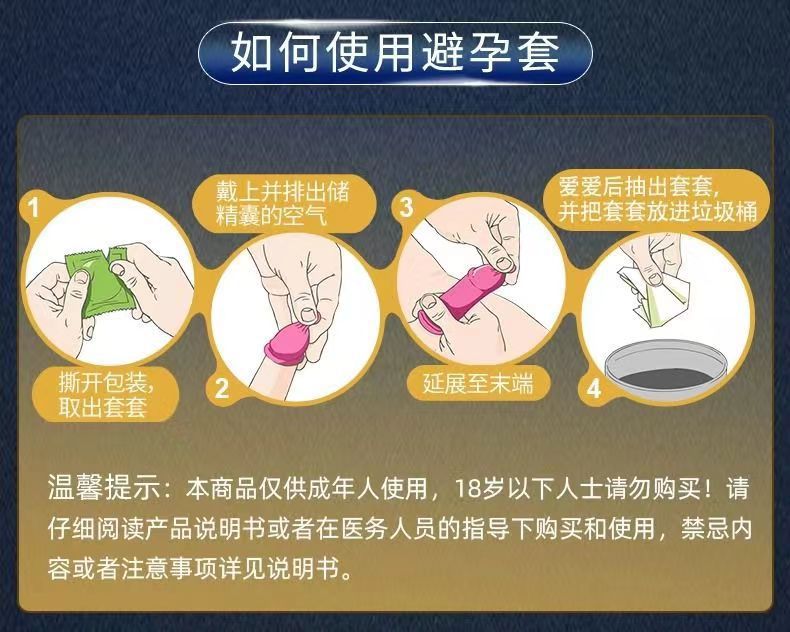 如何使用避孕套

1

撕开包装，取出套套

戴上并排出储精囊的空气

2

3

延展至末端

爱爱后抽出套套，并把套套放进垃圾桶

4

温馨提示：本商品仅供成年人使用，18岁以下人士请勿购买！请仔细阅读产品说明书或者在医务人员的指导下购买和使用，禁忌内容或者注意事项详见说明书。