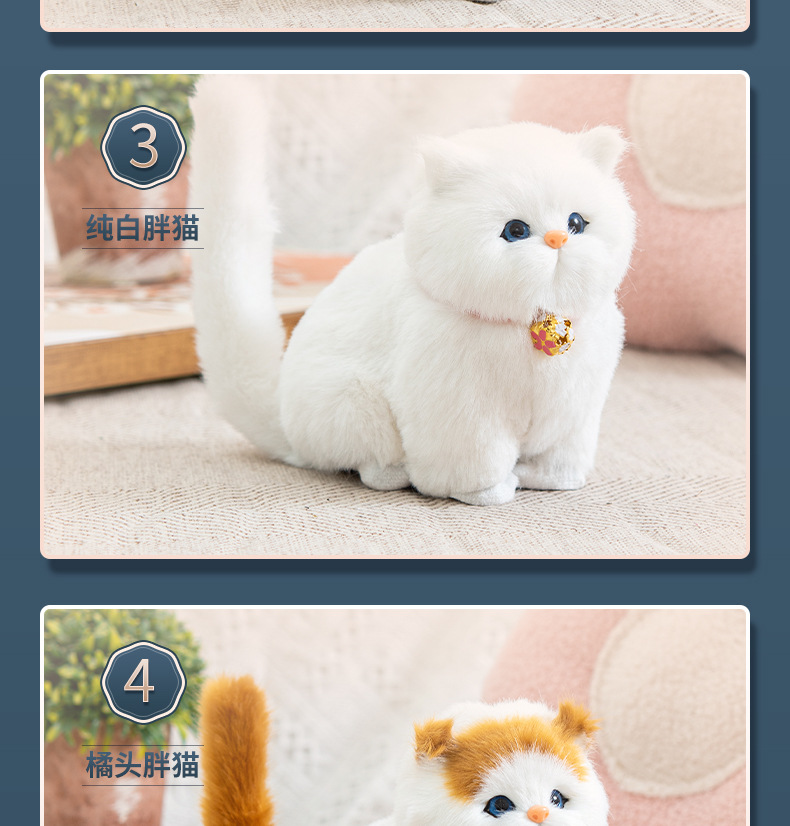 3

纯白胖猫

4

橘头胖猫