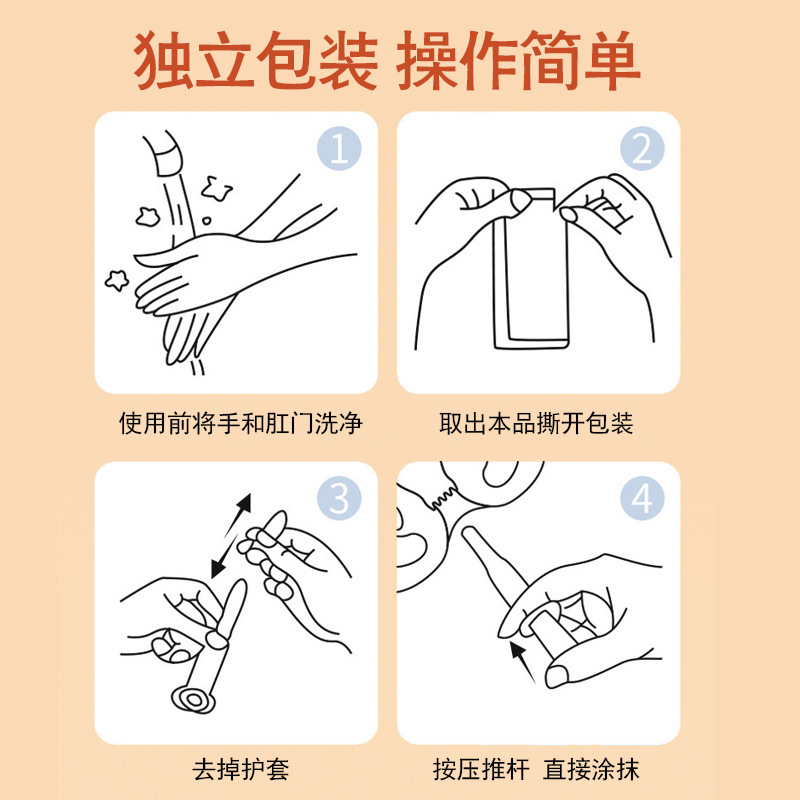 独立包装 操作简单

1

使用前将手和肛门洗净

2

取出本品撕开包装

3

去掉护套

4

按压推杆 直接涂抹