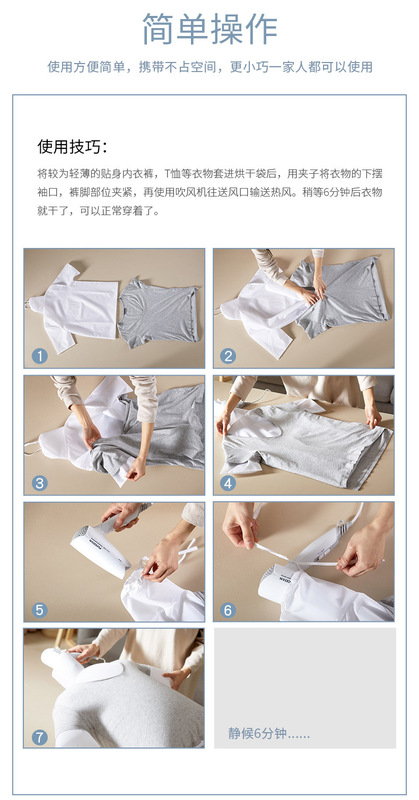 简单操作

使用方便简单，携带不占空间，更小巧一家人都可以使用

使用技巧：

将较为轻薄的贴身内衣裤，T恤等衣物套进烘干袋后，用夹子将衣物的下摆袖口，裤脚部位夹紧，再使用吹风机往送风口输送热风。稍等6分钟后衣物就干了，可以正常穿着了。

1

2

3

4

5

6

7

静候6分钟......