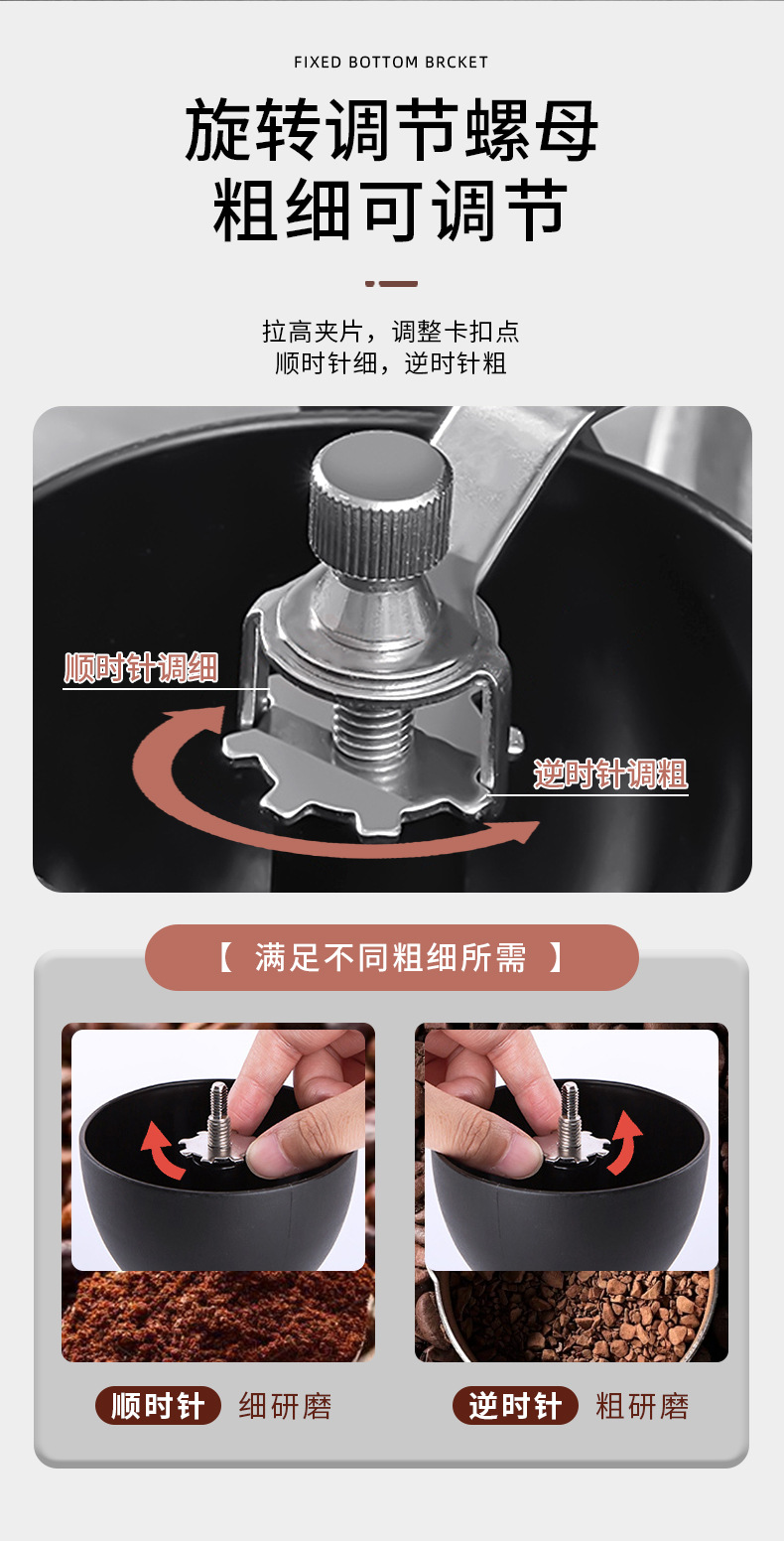 FIXED BOTTOM BRCKET

旋转调节螺母
粗细可调节

拉高夹片，调整卡扣点
顺时针细，逆时针粗

顺时针调细

逆时针调粗

【 满足不同粗细所需 】

顺时针 细研磨

逆时针 粗研磨