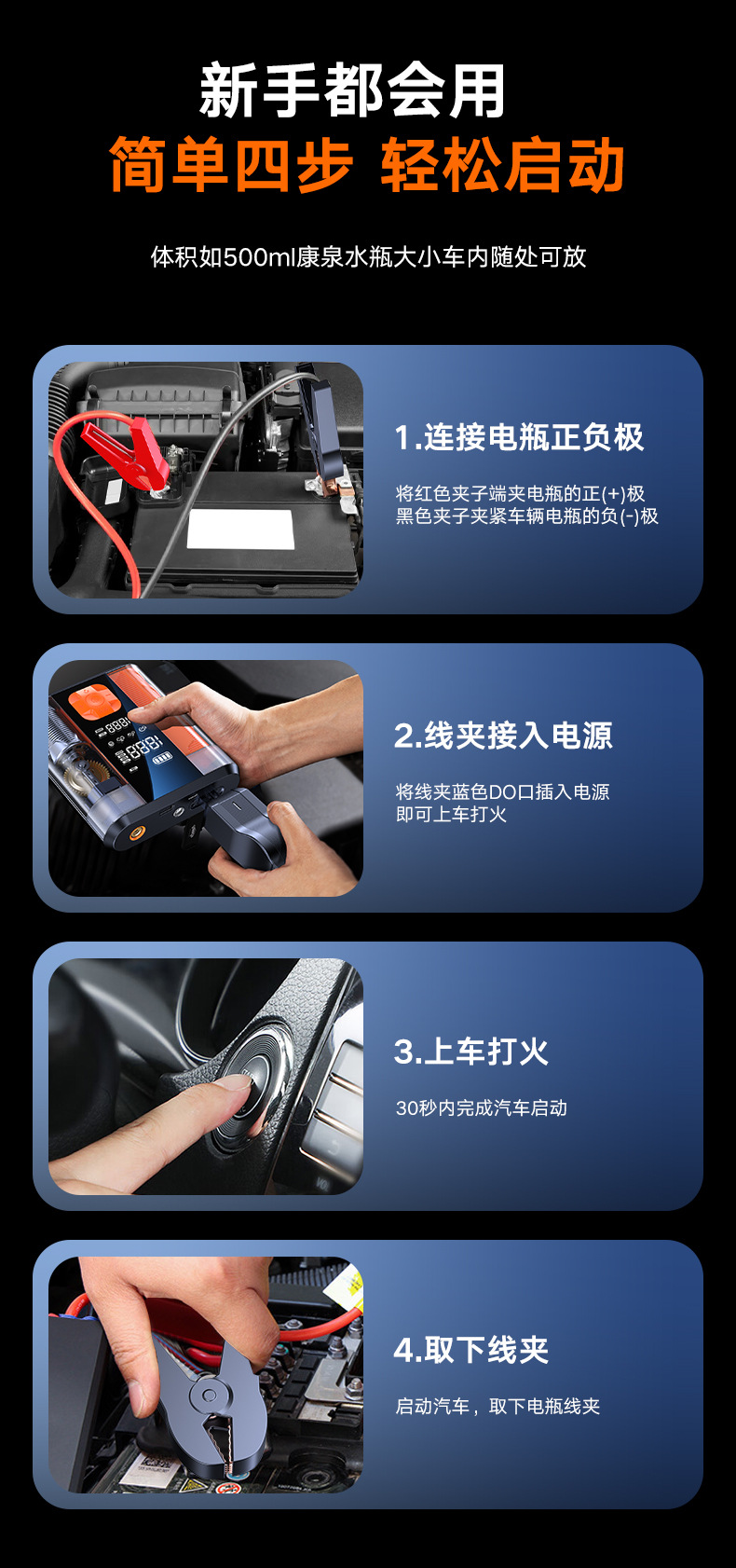 新手都会用
简单四步 轻松启动

体积如500ml康泉水瓶大小车内随处可放

1.连接电瓶正负极

将红色夹子端夹电瓶的正(+)极
黑色夹子夹紧车辆电瓶的负(-)极

2.线夹接入电源

将线夹蓝色DO口插入电源
即可上车打火

3.上车打火

30秒内完成汽车启动

4.取下线夹

启动汽车，取下电瓶线夹