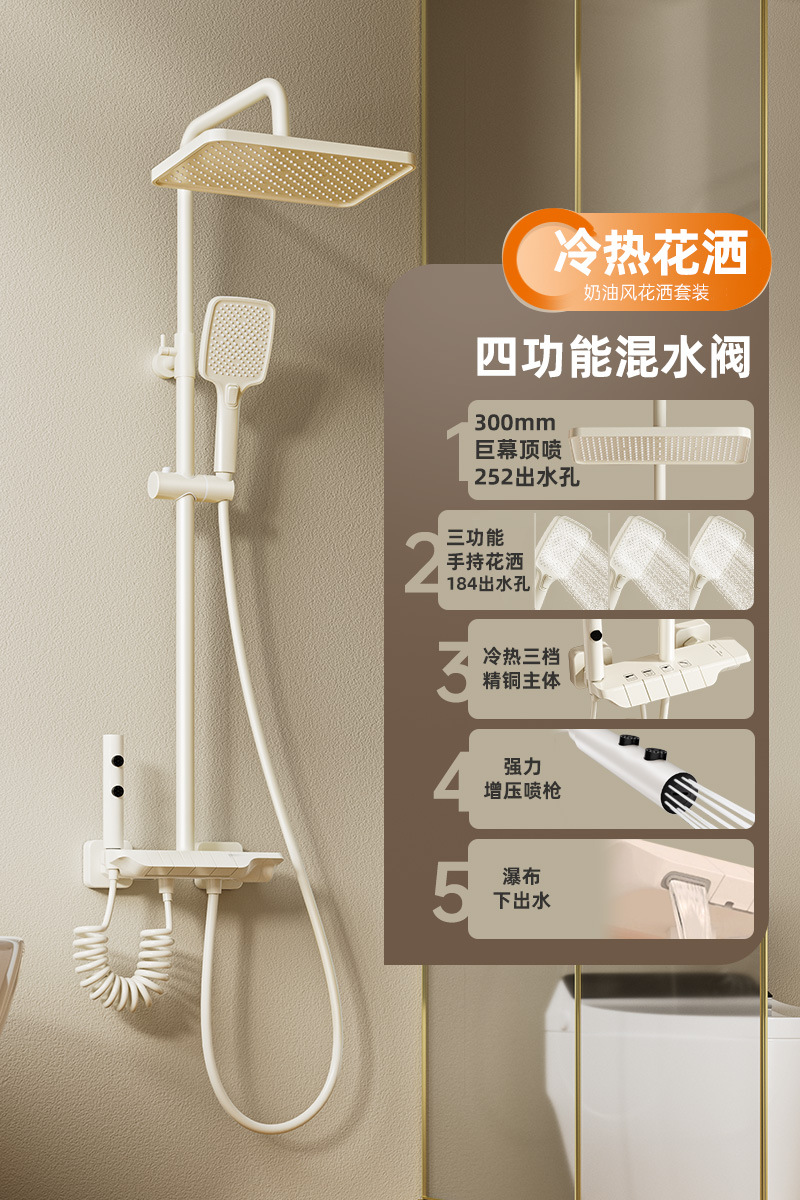 冷热花洒
奶油风花洒套装

四功能混水阀

1
300mm
巨幕顶喷
252出水孔

2
三功能
手持花洒
184出水孔

3
冷热三档
精铜主体

4
强力
增压喷枪

5
瀑布
下出水