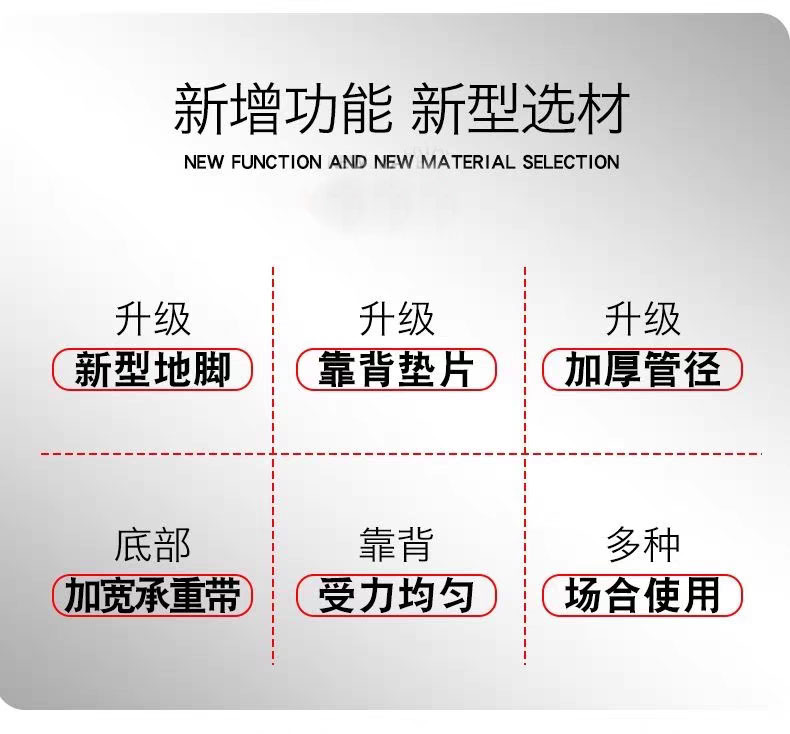 新增功能 新型选材

NEW FUNCTION AND NEW MATERIAL SELECTION

升级
新型地脚

升级
靠背垫片

升级
加厚管径

底部
加宽承重带

靠背
受力均匀

多种
场合使用