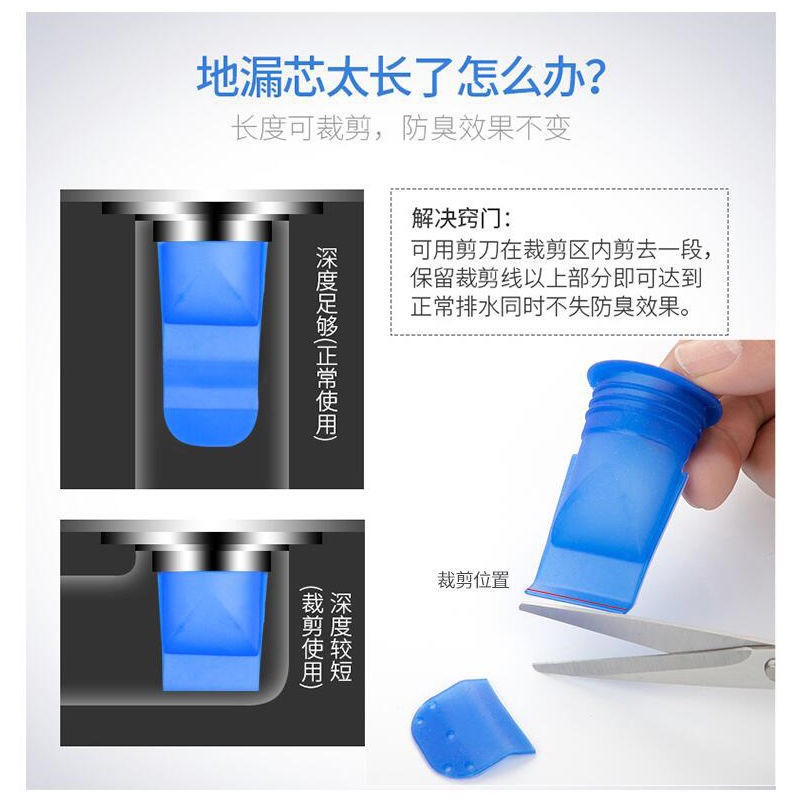 地漏芯太长了怎么办?
长度可裁剪，防臭效果不变

深度足够(正常使用)

解决窍门:
可用剪刀在裁剪区内剪去一段，保留裁剪线以上部分即可达到正常排水同时不失防臭效果。

深度较短(裁剪使用)

裁剪位置