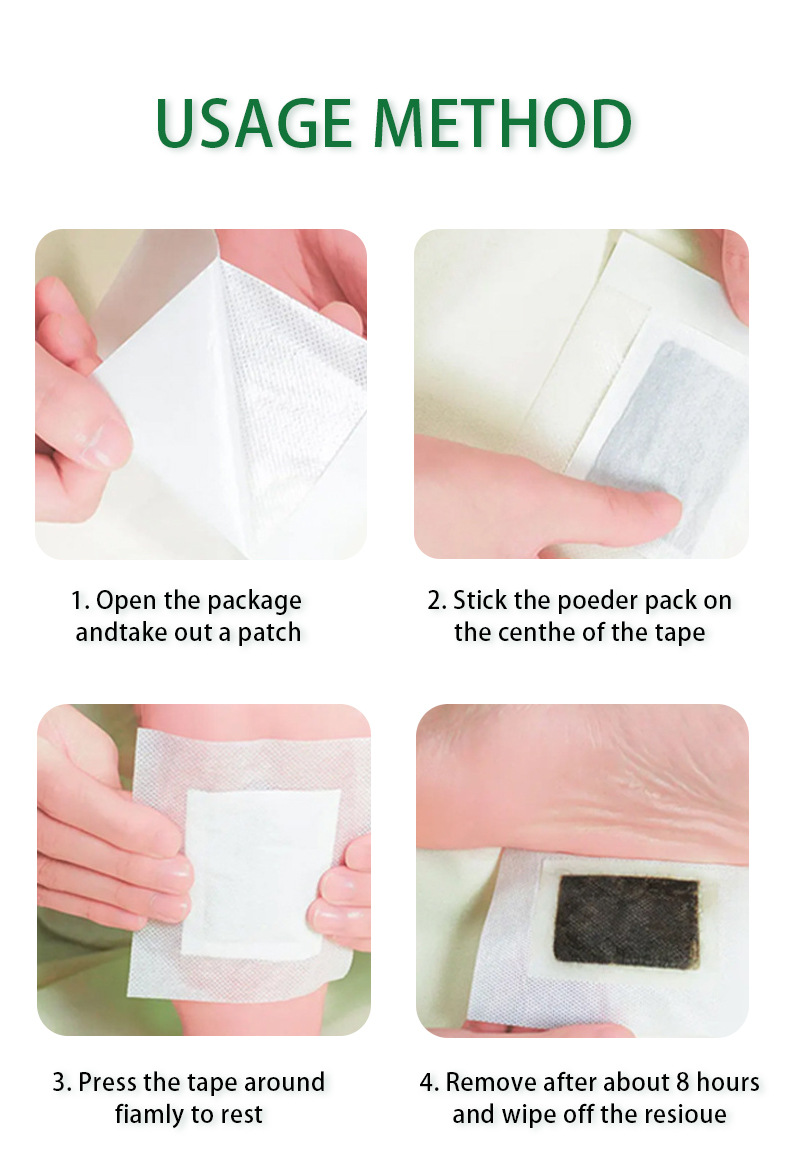 USAGE METHOD

1. Open the package andtake out a patch

2. Stick the poeder pack on the centhe of the tape

3. Press the tape around fiamly to rest

4. Remove after about 8 hours and wipe off the resioue