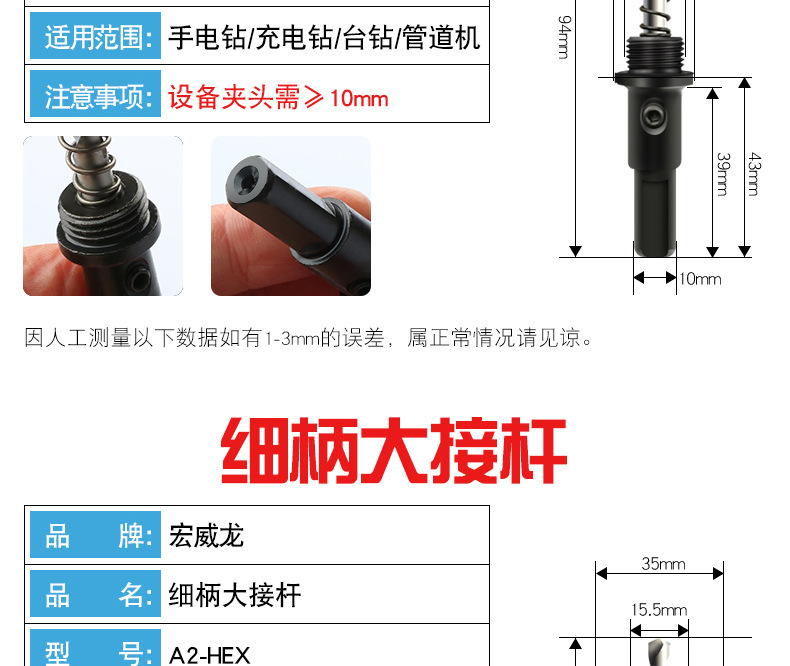 | 适用范围: | 手电钻/充电钻/台钻/管道机 |
|---|---|
| 注意事项: | 设备夹头需≥10mm |

94mm

39mm

43mm

10mm

因人工测量以下数据如有1-3mm的误差，属正常情况请见谅。

细柄大接杆

| 品 牌: | 宏威龙 |
|---|---|
| 品 名: | 细柄大接杆 |
| 型 号: | A2-HEX |

35mm

15.5mm