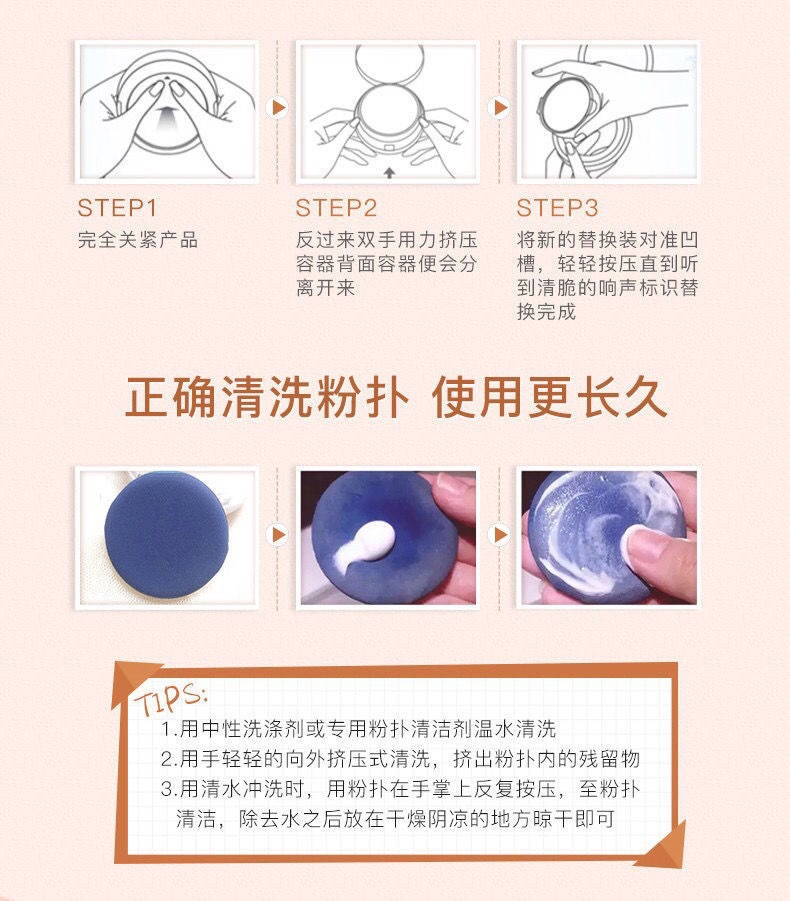 STEP1
完全关紧产品

STEP2
反过来双手用力挤压容器背面容器便会分离开来

STEP3
将新的替换装对准凹槽，轻轻按压直到听到清脆的响声标识替换完成

正确清洗粉扑 使用更长久

TIPS:
1.用中性洗涤剂或专用粉扑清洁剂温水清洗
2.用手轻轻的向外挤压式清洗，挤出粉扑内的残留物
3.用清水冲洗时，用粉扑在手掌上反复按压，至粉扑清洁，除去水之后放在干燥阴凉的地方晾干即可