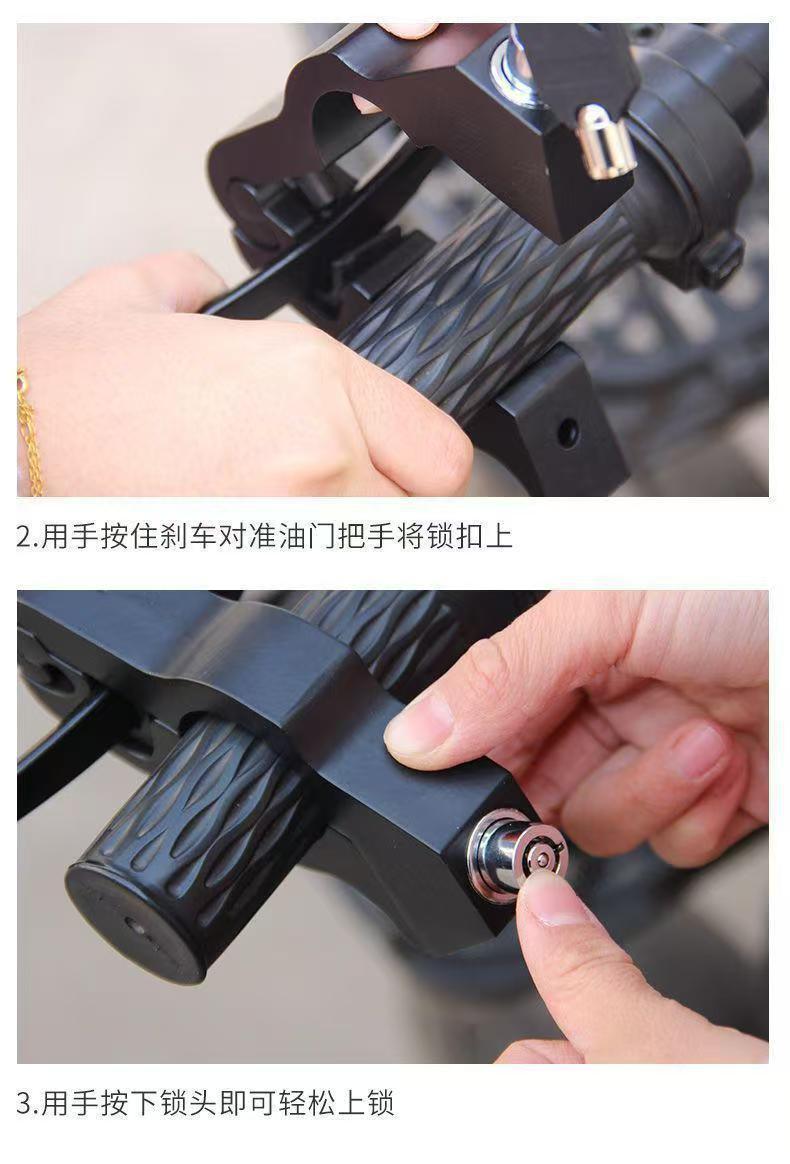 2.用手按住刹车对准油门把手将锁扣上

3.用手按下锁头即可轻松上锁