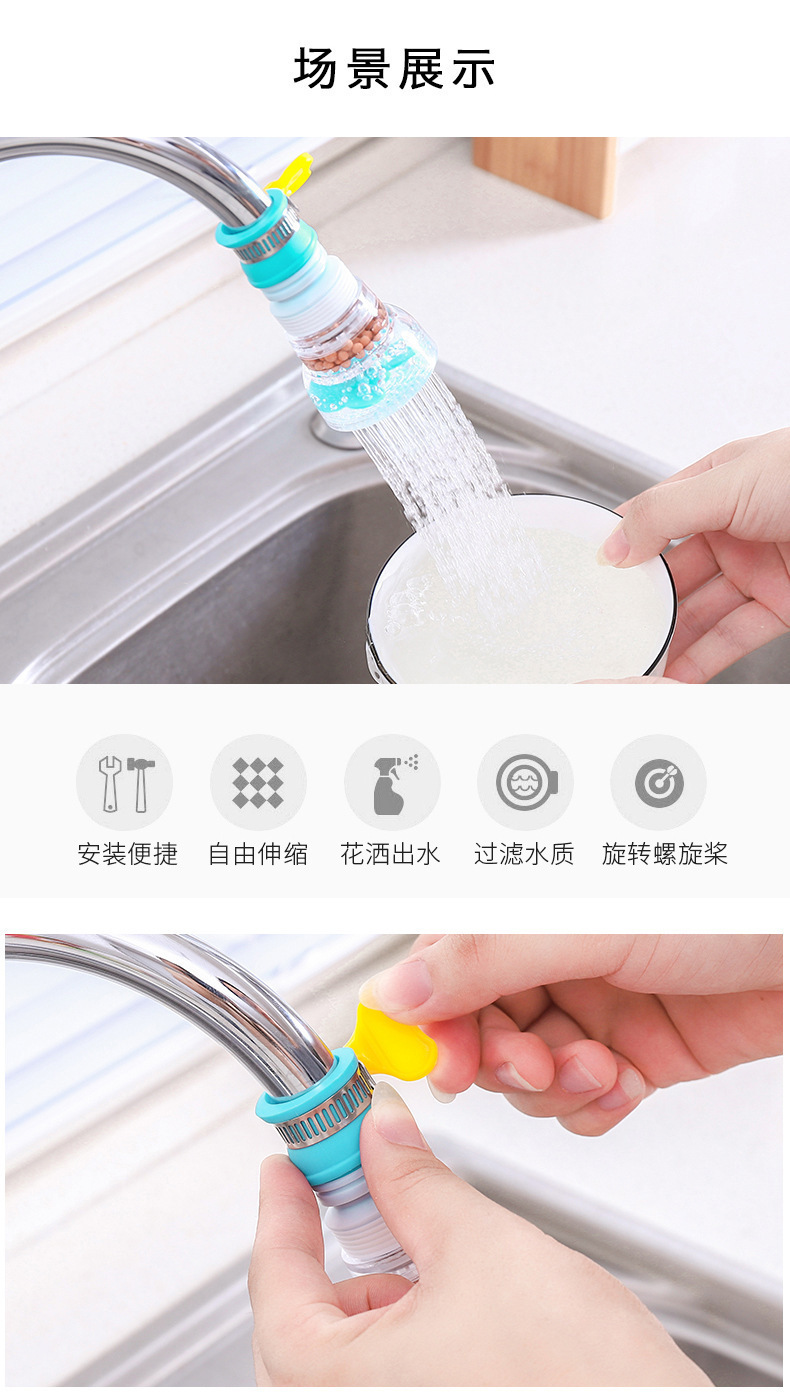 场景展示

安装便捷
自由伸缩
花洒出水
过滤水质
旋转螺旋桨