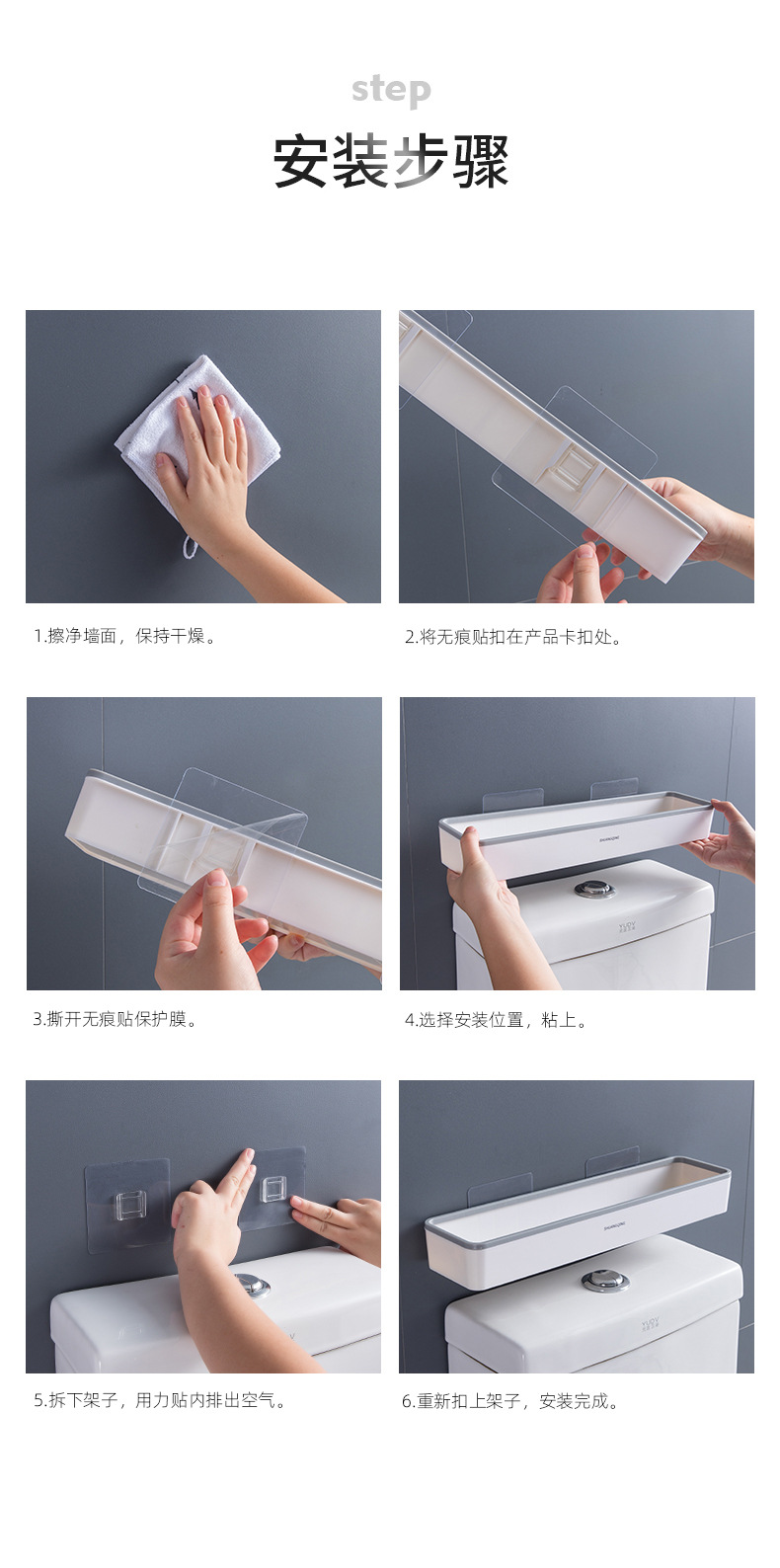 step

安装步骤

1.擦净墙面，保持干燥。

2.将无痕贴扣在产品卡扣处。

3.撕开无痕贴保护膜。

4.选择安装位置，粘上。

5.拆下架子，用力贴内排出空气。

6.重新扣上架子，安装完成。