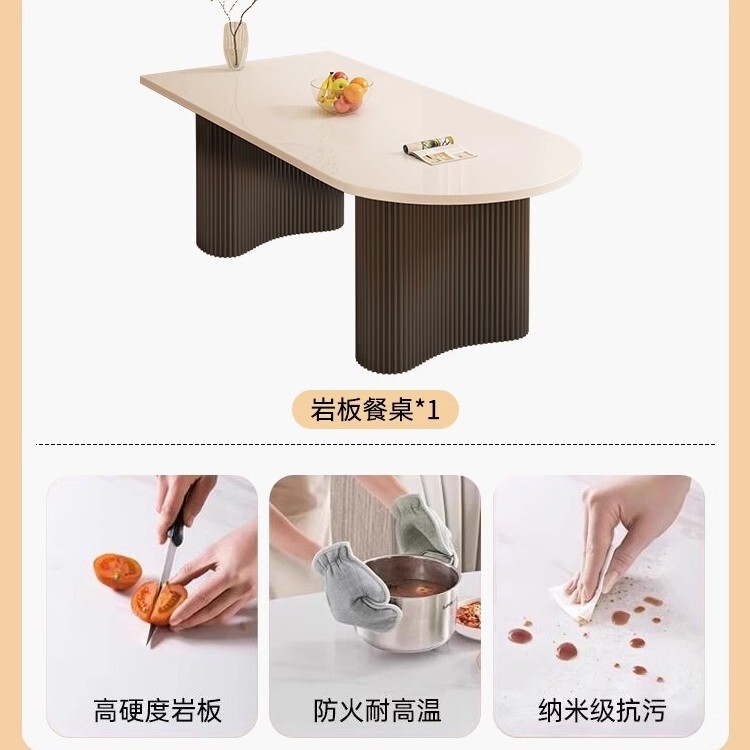 岩板餐桌*1

高硬度岩板

防火耐高温

纳米级抗污