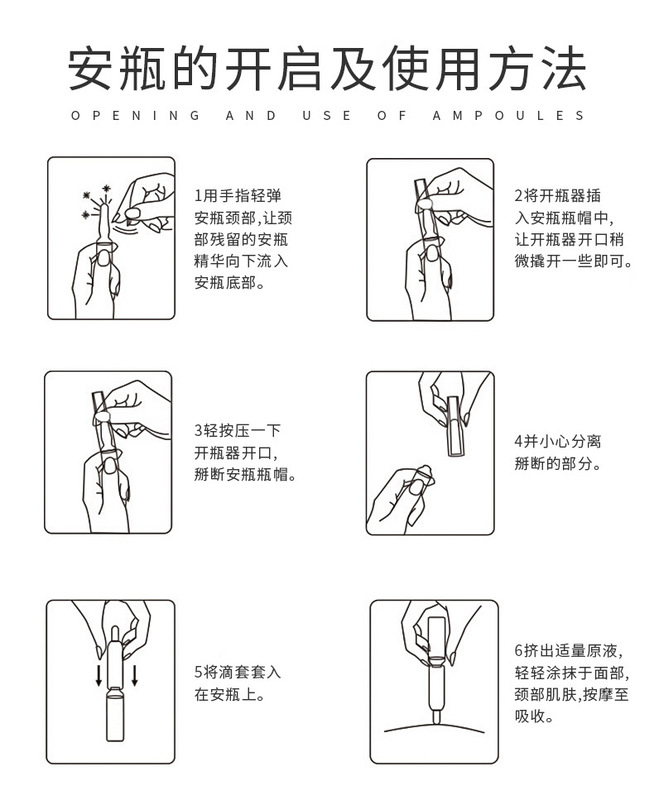 安瓶的开启及使用方法

OPENING AND USE OF AMPOULES

1用手指轻弹安瓶颈部,让颈部残留的安瓶精华向下流入安瓶底部。

2将开瓶器插入安瓶瓶帽中,让开瓶器开口稍微撬开一些即可。

3轻按压一下开瓶器开口,掰断安瓶瓶帽。

4并小心分离掰断的部分。

5将滴套套入在安瓶上。

6挤出适量原液,轻轻涂抹于面部,颈部肌肤,按摩至吸收。