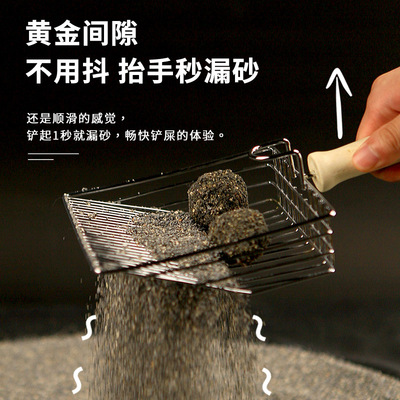 黄金间隙
不用抖 抬手秒漏砂

还是顺滑的感觉，
铲起1秒就漏砂，畅快铲屎的体验。