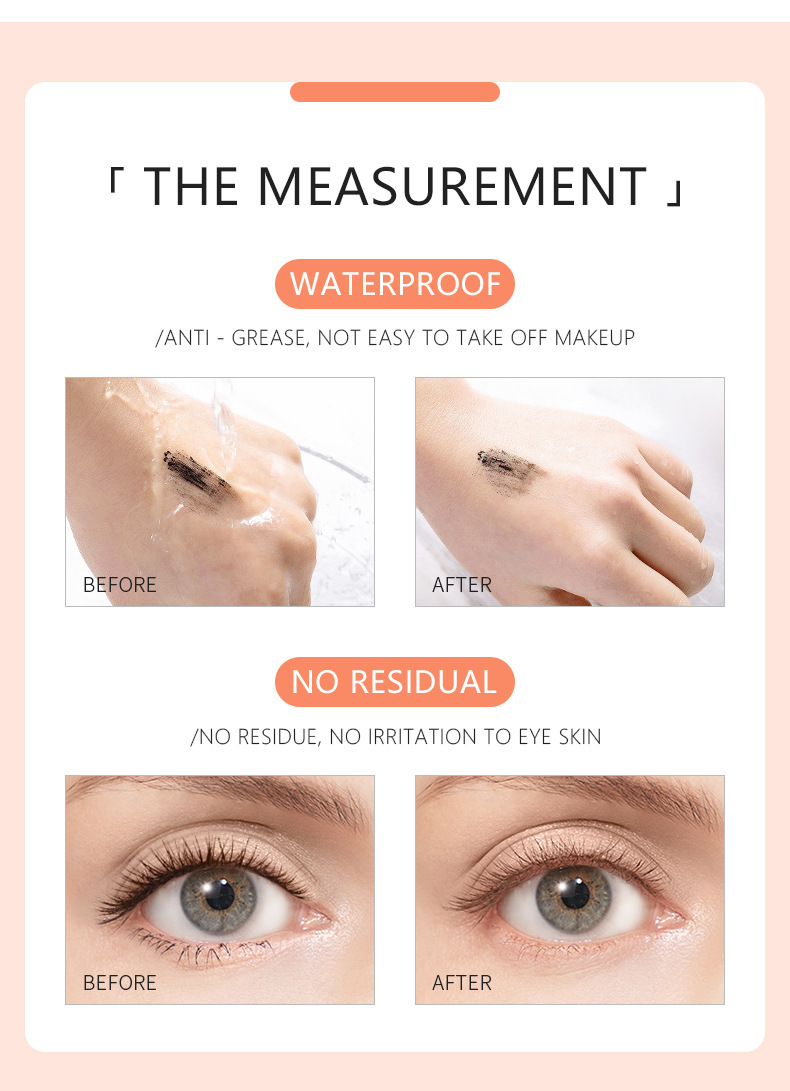 「 THE MEASUREMENT 」

WATERPROOF

/ANTI - GREASE, NOT EASY TO TAKE OFF MAKEUP

BEFORE

AFTER

NO RESIDUAL

/NO RESIDUE, NO IRRITATION TO EYE SKIN

BEFORE

AFTER