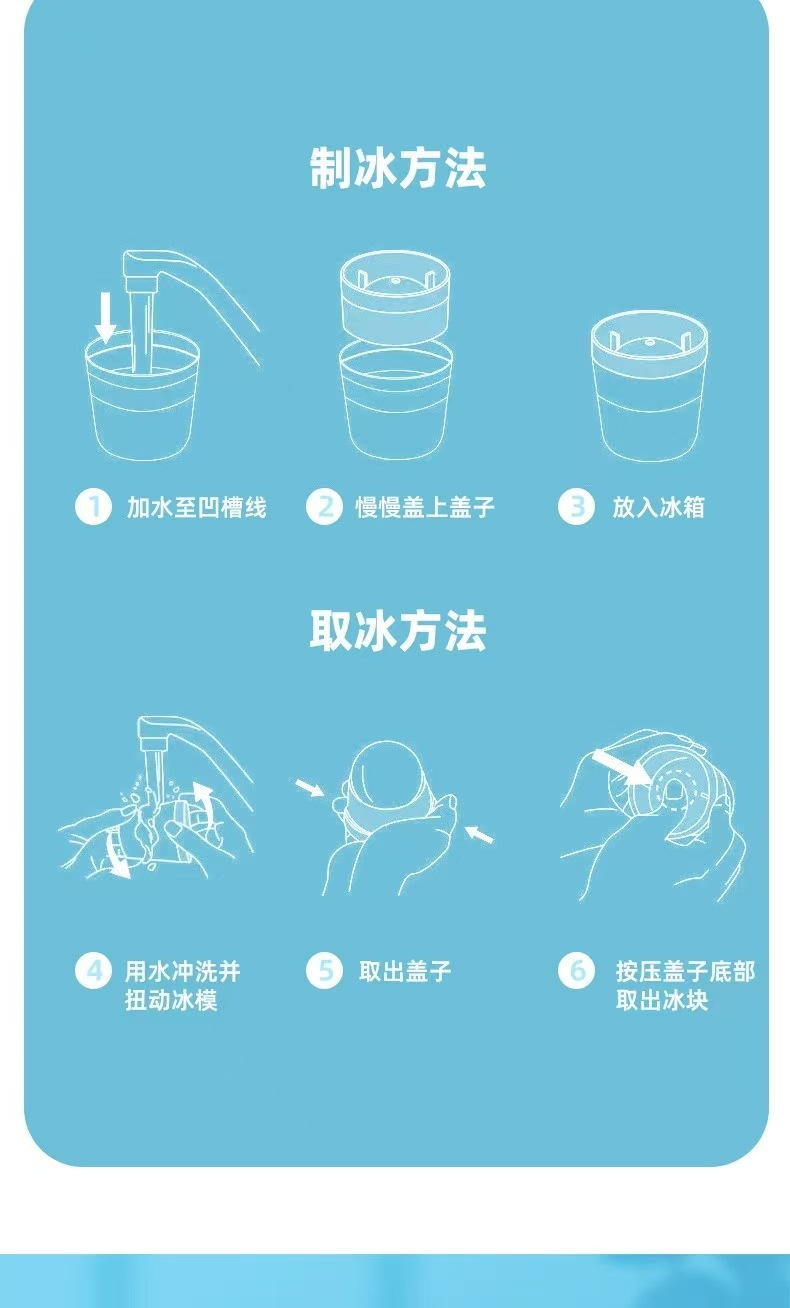 制冰方法

1 加水至凹槽线

2 慢慢盖上盖子

3 放入冰箱

取冰方法

4 用水冲洗并扭动冰模

5 取出盖子

6 按压盖子底部取出冰块